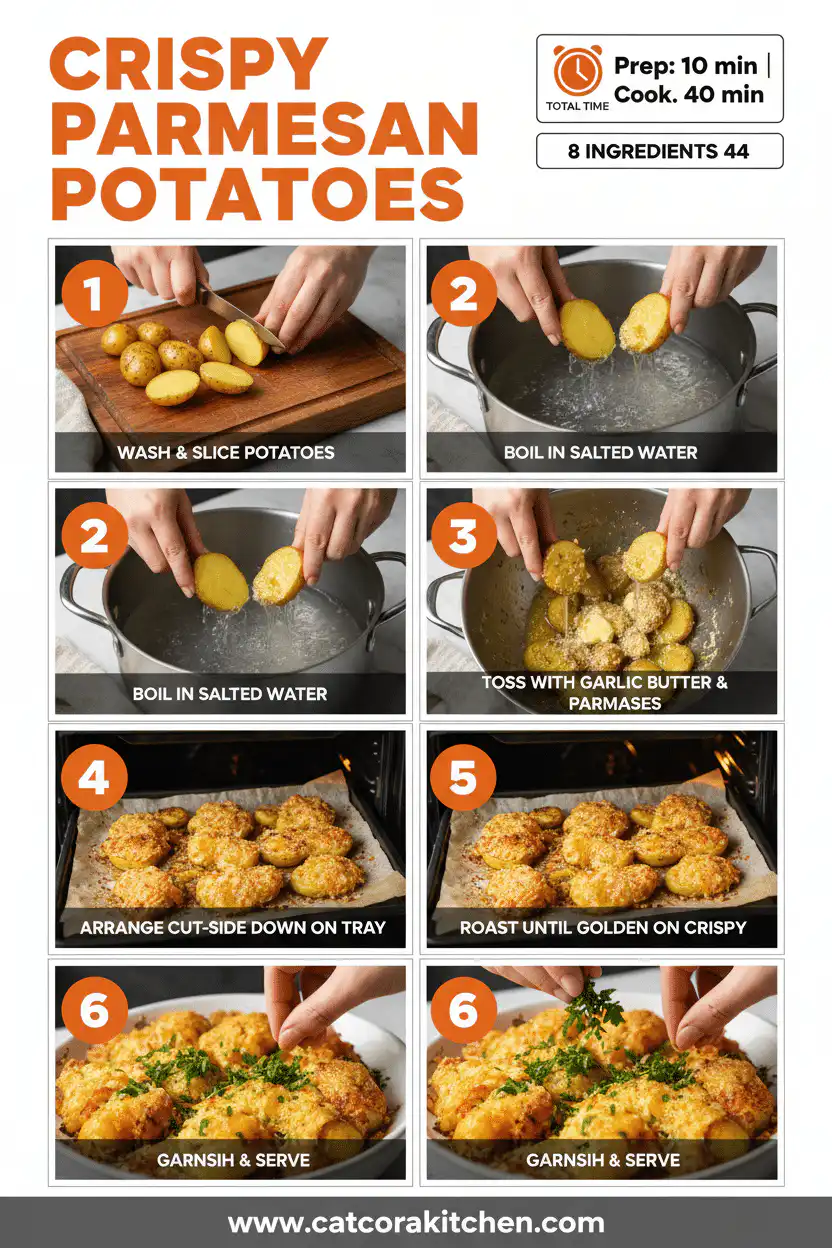 CRISPY PARMESAN POTATOES

TOTAL TIME
Prep: 10 min | Cook. 40 min

8 INGREDIENTS 44

1
WASH & SLICE POTATOES

2
BOIL IN SALTED WATER

2
BOIL IN SALTED WATER

3
TOSS WITH GARLIC BUTTER & PARMASES

4
ARRANGE CUT-SIDE DOWN ON TRAY

5
ROAST UNTIL GOLDEN ON CRISPY

6
GARNSIH & SERVE

6
GARNSIH & SERVE

www.catcorakitchen.com