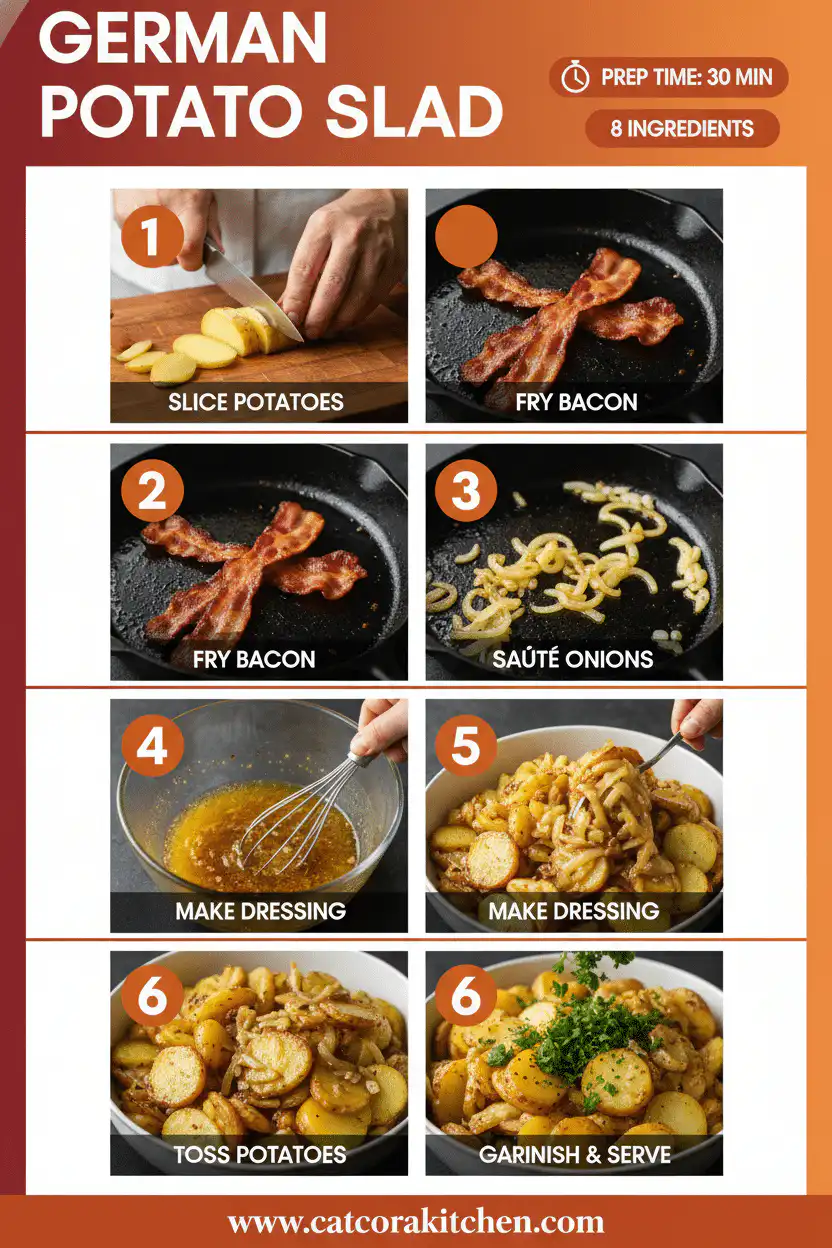 GERMAN POTATO SLAD

PREP TIME: 30 MIN

8 INGREDIENTS

1
SLICE POTATOES

FRY BACON

2
FRY BACON

3
SAÚTÉ ONIONS

4
MAKE DRESSING

5
MAKE DRESSING

6
TOSS POTATOES

6
GARINISH & SERVE

www.catcorakitchen.com