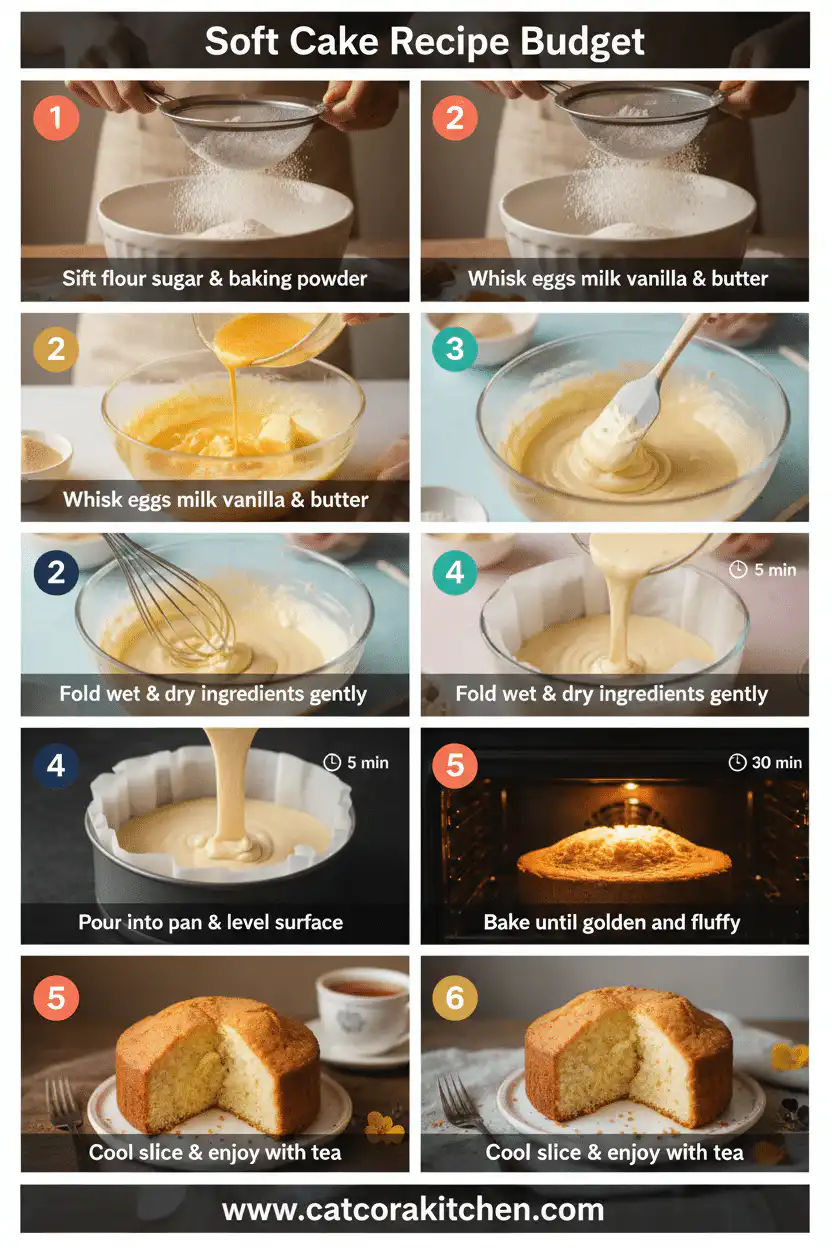 Soft Cake Recipe Budget

1
Sift flour sugar & baking powder

2
Whisk eggs milk vanilla & butter

2
Whisk eggs milk vanilla & butter

3

2
Fold wet & dry ingredients gently

4
5 min
Fold wet & dry ingredients gently

4
5 min
Pour into pan & level surface

5
30 min
Bake until golden and fluffy

5
Cool slice & enjoy with tea

6
Cool slice & enjoy with tea

www.catcorakitchen.com