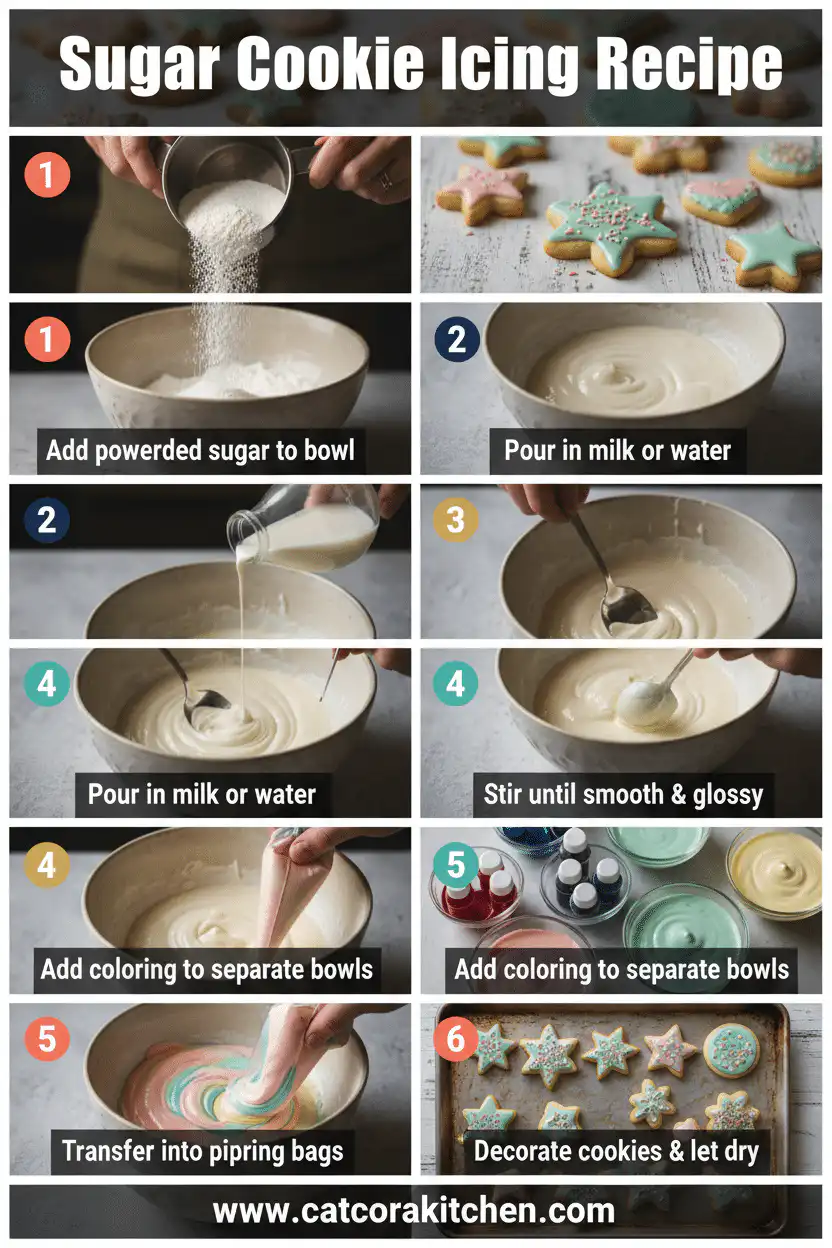 Sugar Cookie Icing Recipe

1

1
Add powerded sugar to bowl

2
Pour in milk or water

2

3

4
Pour in milk or water

4
Stir until smooth & glossy

4
Add coloring to separate bowls

5
Add coloring to separate bowls

5
Transfer into pipring bags

6
Decorate cookies & let dry

www.catcorakitchen.com