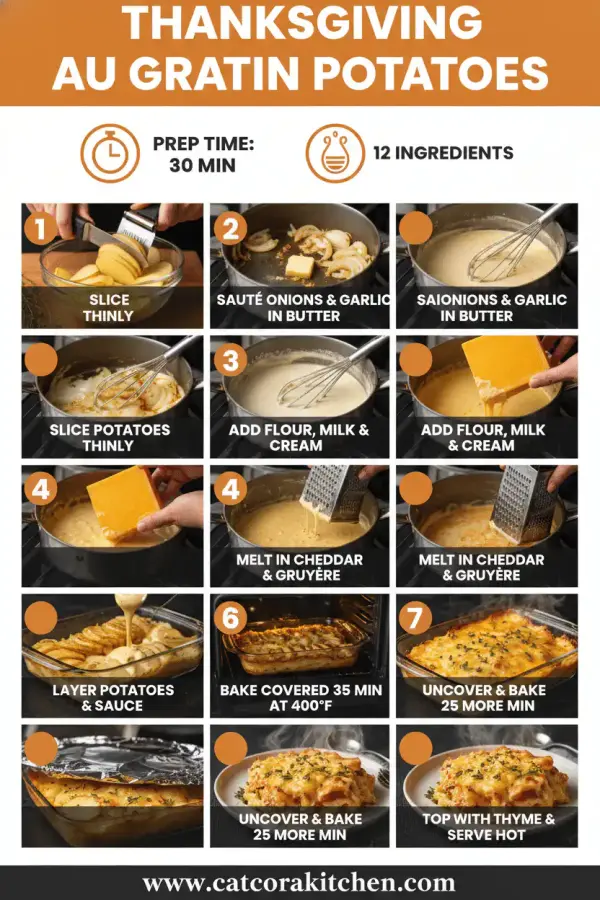 THANKSGIVING AU GRATIN POTATOES

PREP TIME: 30 MIN

12 INGREDIENTS

1 SLICE THINLY

2 SAUTÉ ONIONS & GARLIC IN BUTTER

SAIONIONS & GARLIC IN BUTTER

SLICE POTATOES THINLY

3 ADD FLOUR, MILK & CREAM

ADD FLOUR, MILK & CREAM

4

4 MELT IN CHEDDAR & GRUYÈRE

MELT IN CHEDDAR & GRUYÈRE

LAYER POTATOES & SAUCE

6 BAKE COVERED 35 MIN AT 400°F

7 UNCOVER & BAKE 25 MORE MIN

UNCOVER & BAKE 25 MORE MIN

TOP WITH THYME & SERVE HOT

www.catcorakitchen.com