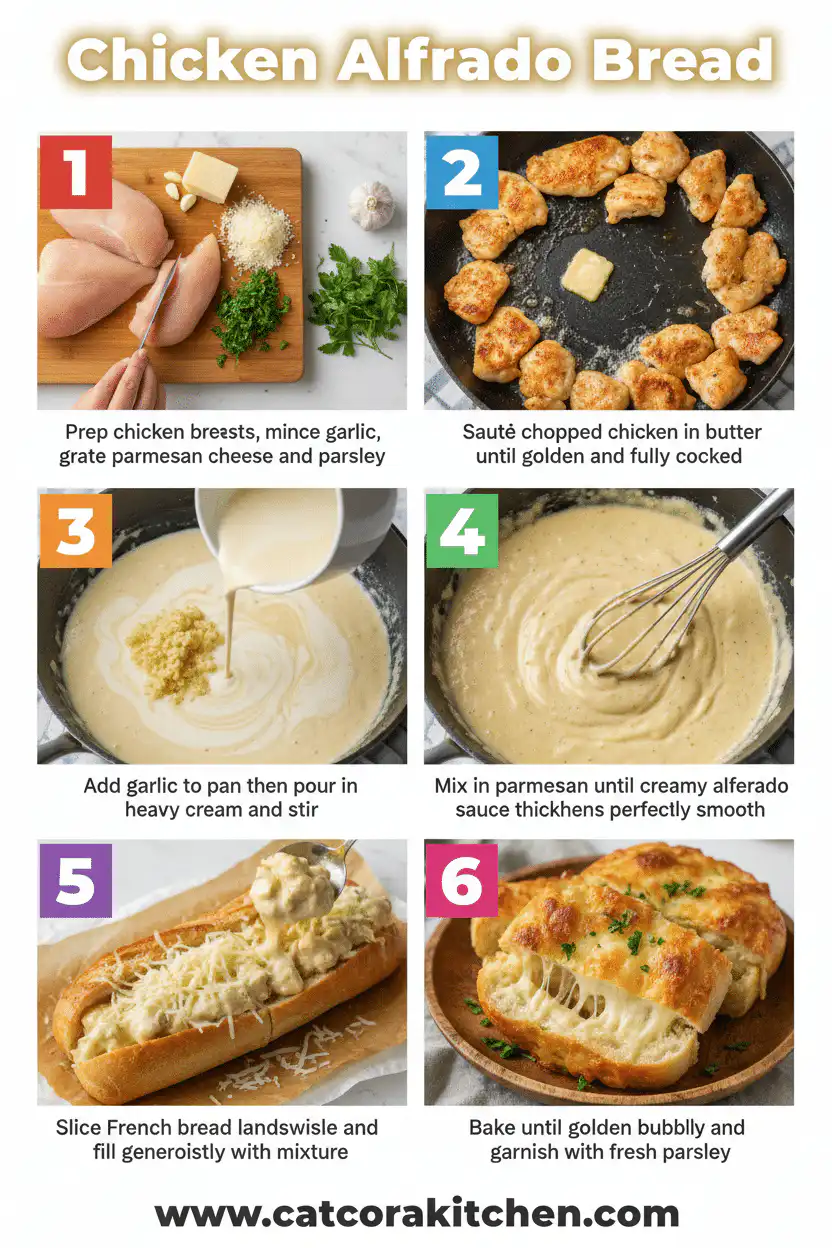 Chicken Alfrado Bread

1

Prep chicken breests, mince garlic, grate parmesan cheese and parsley

2

Sautė chopped chicken in butter until golden and fully cocked

3

Add garlic to pan then pour in heavy cream and stir

4

Mix in parmesan until creamy alferado sauce thickhens perfectly smooth

5

Slice French bread landswisle and fill generoistly with mixture

6

Bake until golden bubblly and garnish with fresh parsley

www.catcorakitchen.com