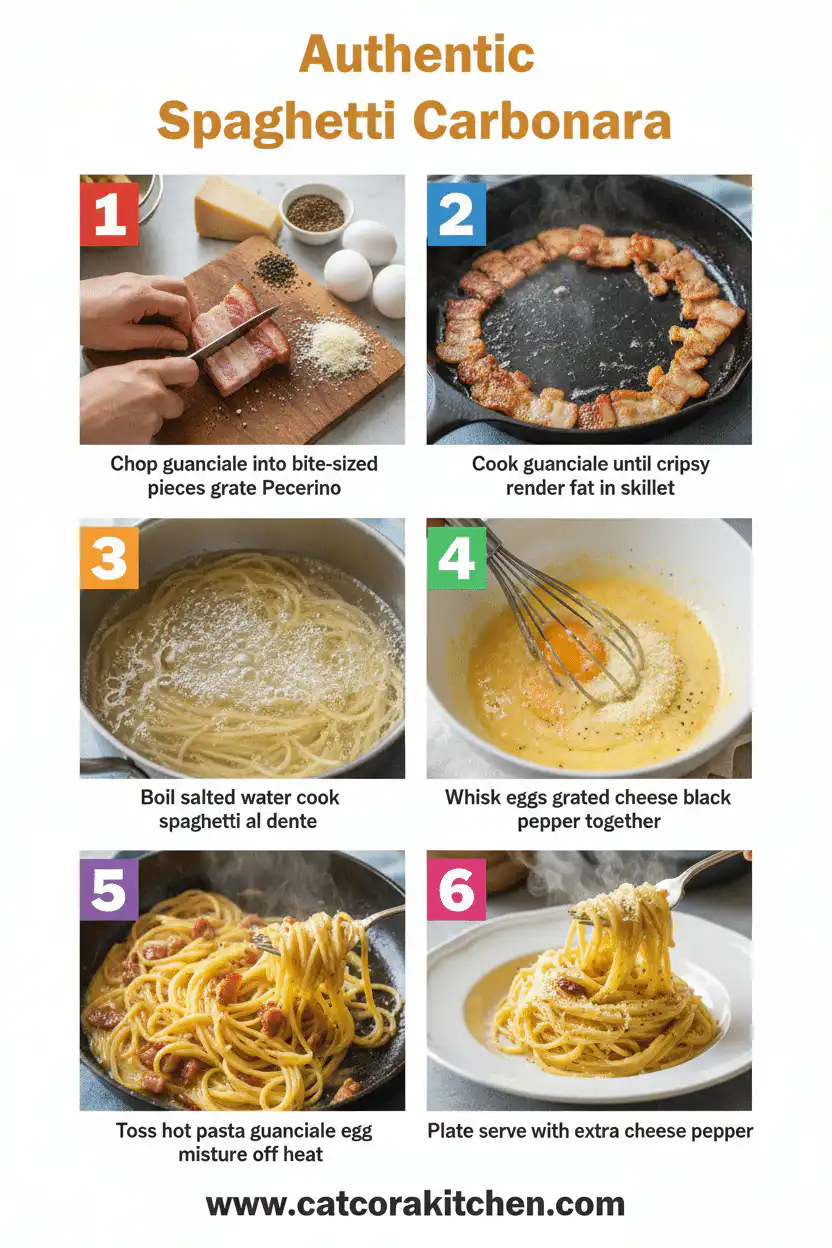 Authentic Spaghetti Carbonara

1

Chop guanciale into bite-sized pieces grate Pecerino

2

Cook guanciale until cripsy render fat in skillet

3

Boil salted water cook spaghetti al dente

4

Whisk eggs grated cheese black pepper together

5

Toss hot pasta guanciale egg misture off heat

6

Plate serve with extra cheese pepper

www.catcorakitchen.com