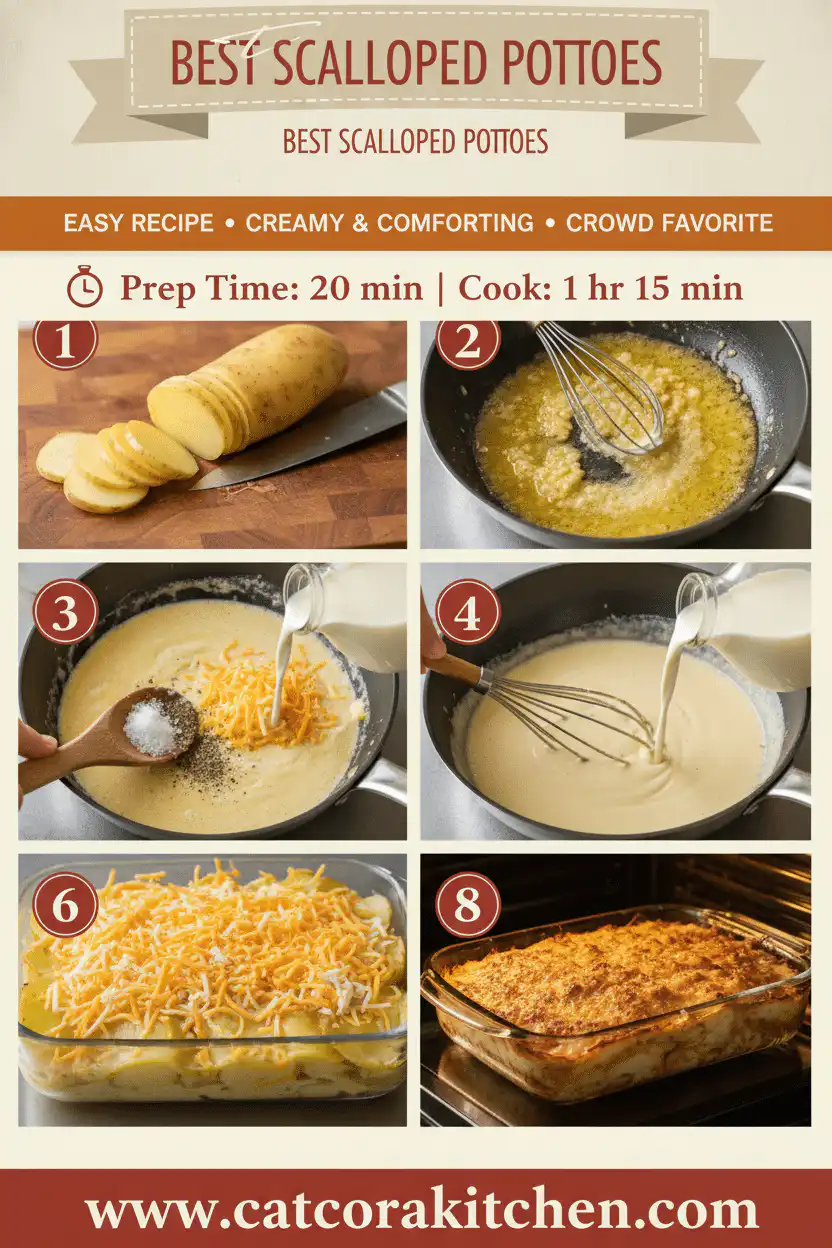 BEST SCALLOPED POTTOES

BEST SCALLOPED POTTOES

EASY RECIPE • CREAMY & COMFORTING • CROWD FAVORITE

Prep Time: 20 min | Cook: 1 hr 15 min

1

2

3

4

6

8

www.catcorakitchen.com