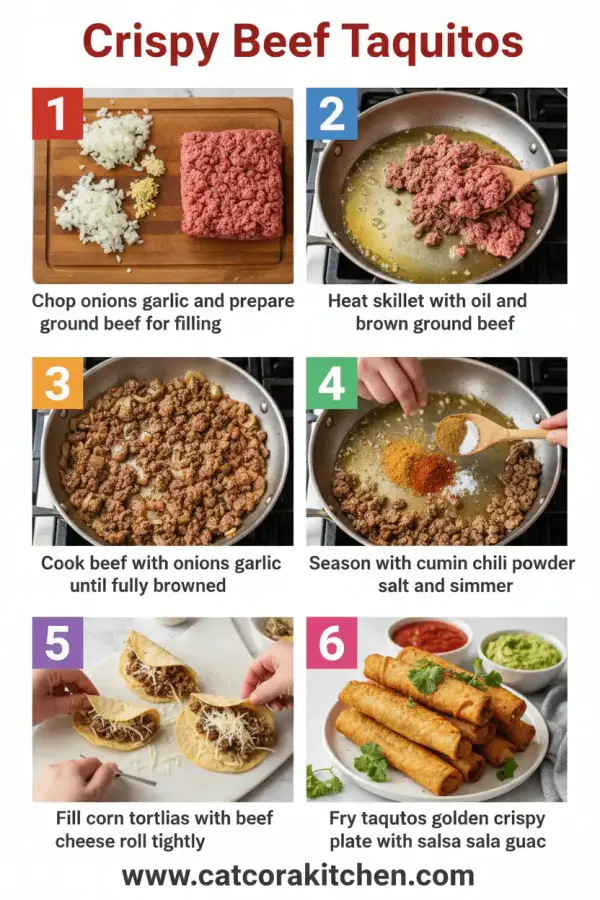 Crispy Beef Taquitos

1
Chop onions garlic and prepare ground beef for filling

2
Heat skillet with oil and brown ground beef

3
Cook beef with onions garlic until fully browned

4
Season with cumin chili powder salt and simmer

5
Fill corn tortlias with beef cheese roll tightly

6
Fry taqutos golden crispy plate with salsa sala guac

www.catcorakitchen.com