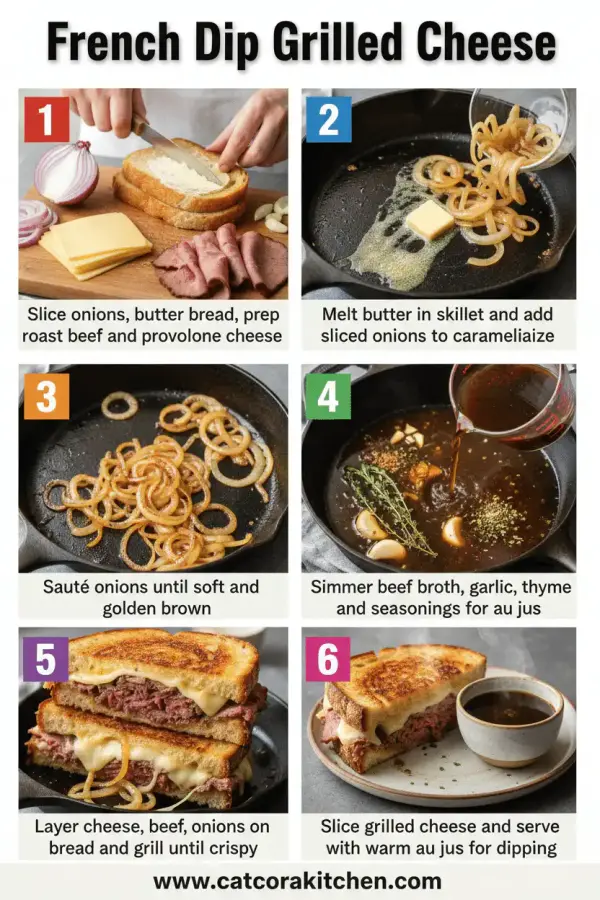 French Dip Grilled Cheese

1
Slice onions, butter bread, prep roast beef and provolone cheese

2
Melt butter in skillet and add sliced onions to carameliaize

3
Sauté onions until soft and golden brown

4
Simmer beef broth, garlic, thyme and seasonings for au jus

5
Layer cheese, beef, onions on bread and grill until crispy

6
Slice grilled cheese and serve with warm au jus for dipping

www.catcorakitchen.com