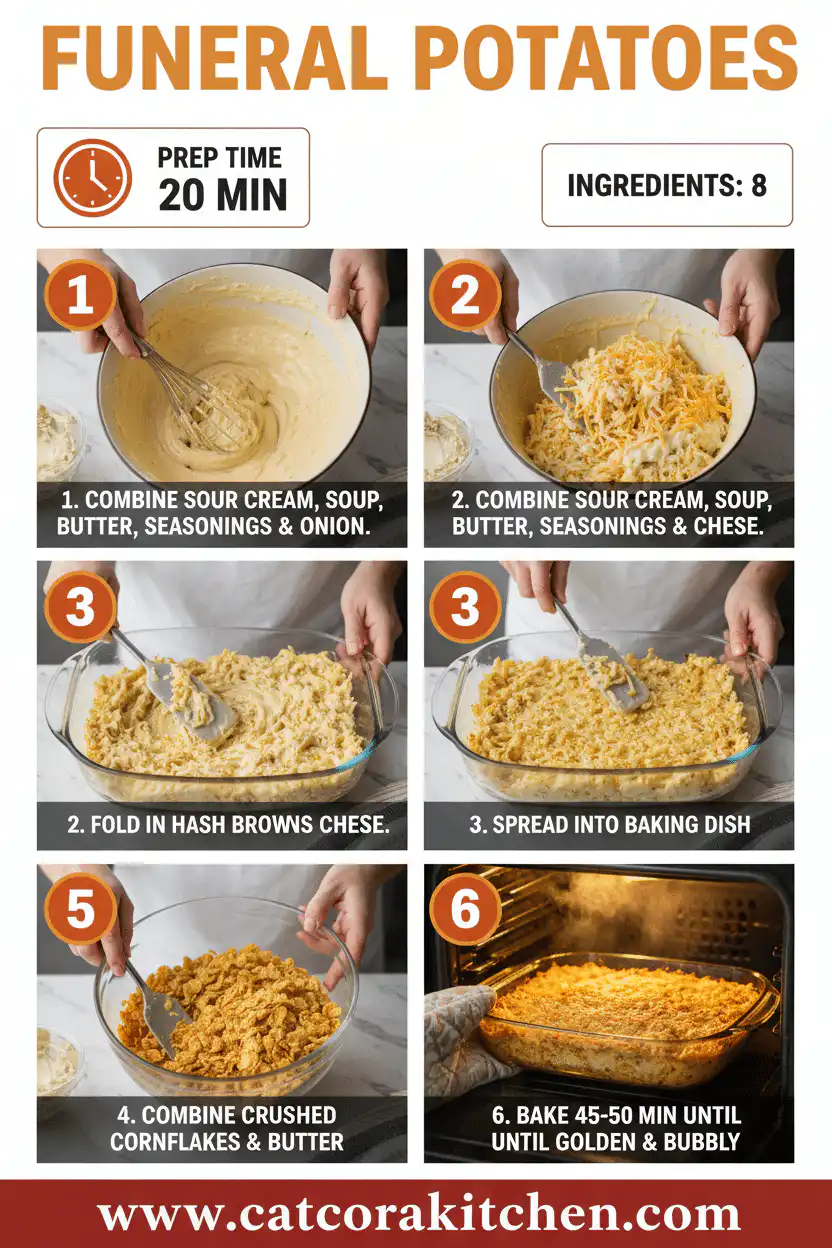 FUNERAL POTATOES

PREP TIME
20 MIN

INGREDIENTS: 8

1
1. COMBINE SOUR CREAM, SOUP, BUTTER, SEASONINGS & ONION.

2
2. COMBINE SOUR CREAM, SOUP, BUTTER, SEASONINGS & CHESE.

3
2. FOLD IN HASH BROWNS CHESE.

3
3. SPREAD INTO BAKING DISH

5
4. COMBINE CRUSHED CORNFLAKES & BUTTER

6
6. BAKE 45-50 MIN UNTIL UNTIL GOLDEN & BUBBLY

www.catcorakitchen.com