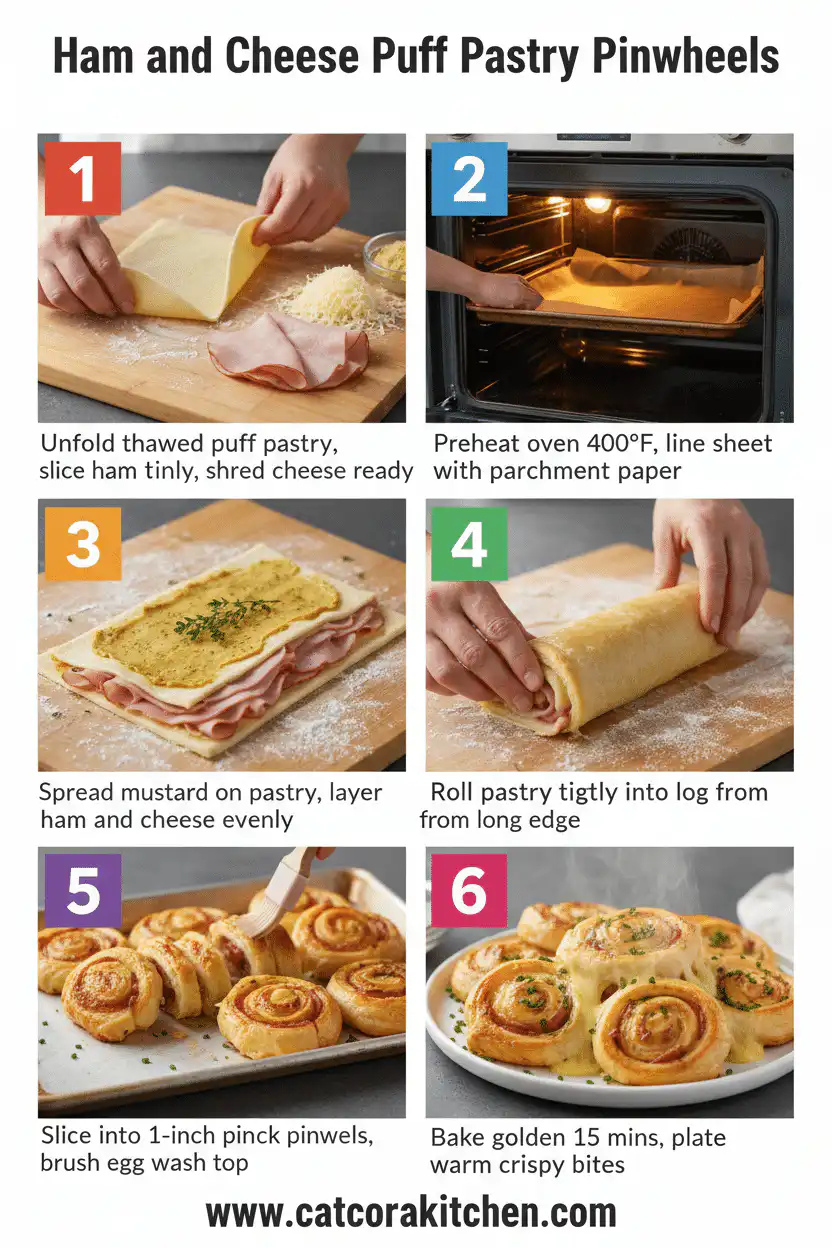 Ham and Cheese Puff Pastry Pinwheels

1

Unfold thawed puff pastry, slice ham tinly, shred cheese ready

2

Preheat oven 400°F, line sheet with parchment paper

3

Spread mustard on pastry, layer ham and cheese evenly

4

Roll pastry tigtly into log from from long edge

5

Slice into 1-inch pinck pinwels, brush egg wash top

6

Bake golden 15 mins, plate warm crispy bites

www.catcorakitchen.com