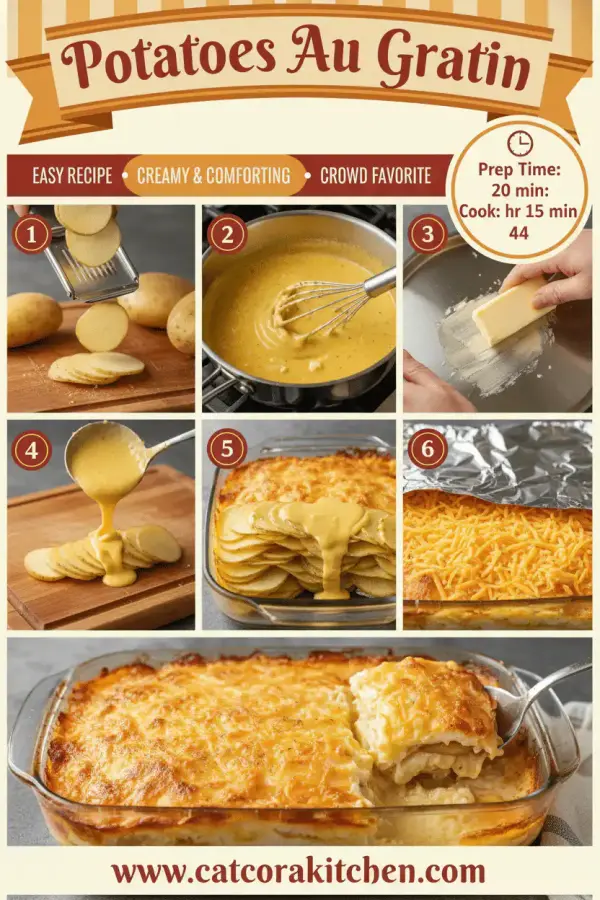 Potatoes Au Gratin

EASY RECIPE • CREAMY & COMFORTING • CROWD FAVORITE

Prep Time: 20 min: Cook: hr 15 min 44

1

2

3

4

5

6

www.catcorakitchen.com