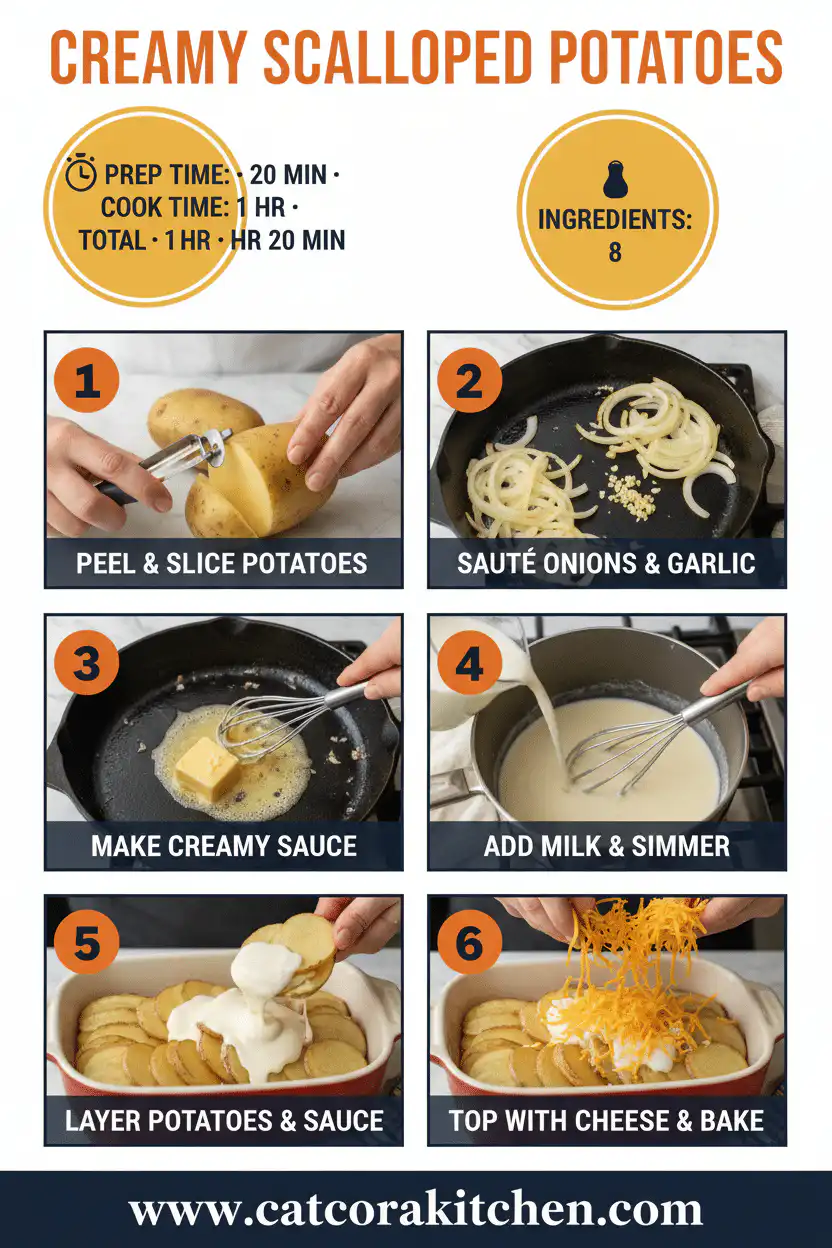 CREAMY SCALLOPED POTATOES

PREP TIME: · 20 MIN ·
COOK TIME: 1 HR ·
TOTAL · 1 HR · HR 20 MIN

INGREDIENTS:
8

1
PEEL & SLICE POTATOES

2
SAUTÉ ONIONS & GARLIC

3
MAKE CREAMY SAUCE

4
ADD MILK & SIMMER

5
LAYER POTATOES & SAUCE

6
TOP WITH CHEESE & BAKE

www.catcorakitchen.com