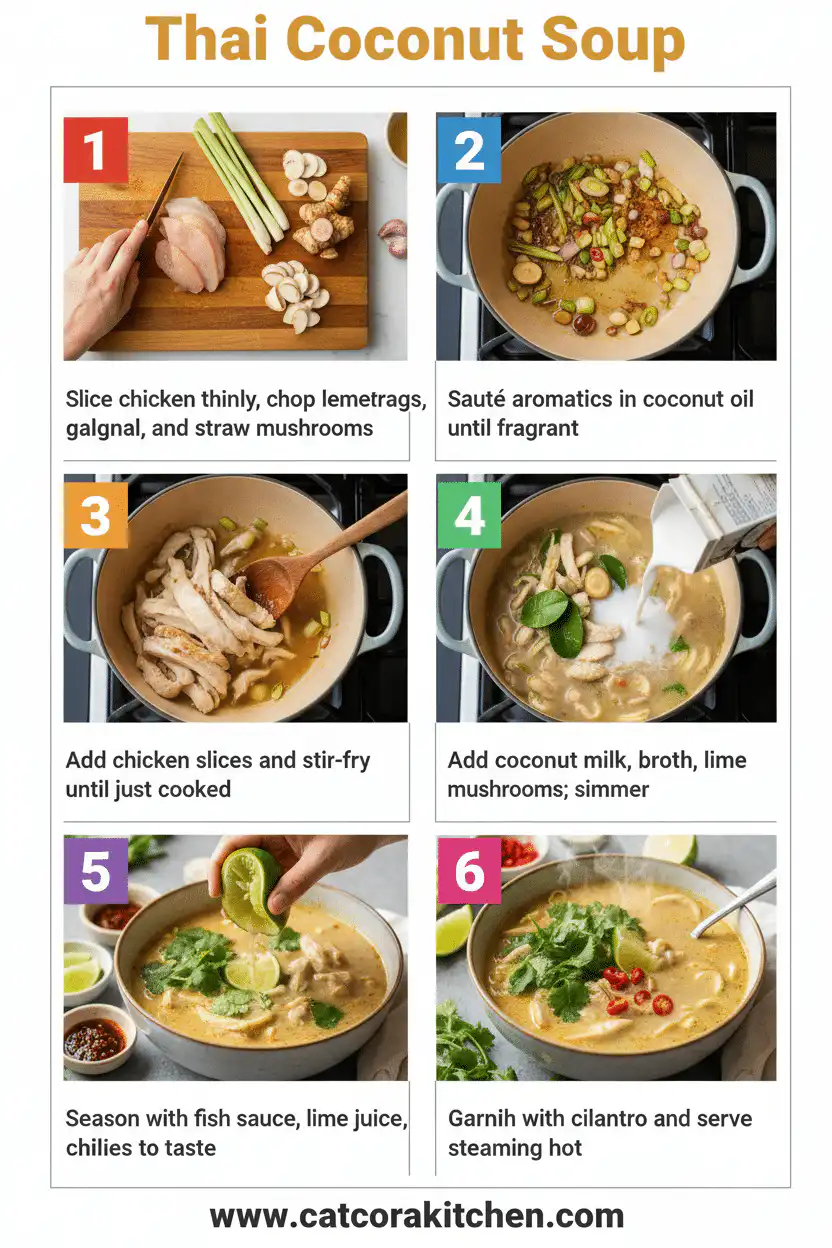 Thai Coconut Soup

1

Slice chicken thinly, chop lemetrags, galgnal, and straw mushrooms

2

Sauté aromatics in coconut oil until fragrant

3

Add chicken slices and stir-fry until just cooked

4

Add coconut milk, broth, lime mushrooms; simmer

5

Season with fish sauce, lime juice, chilies to taste

6

Garnih with cilantro and serve steaming hot

www.catcorakitchen.com