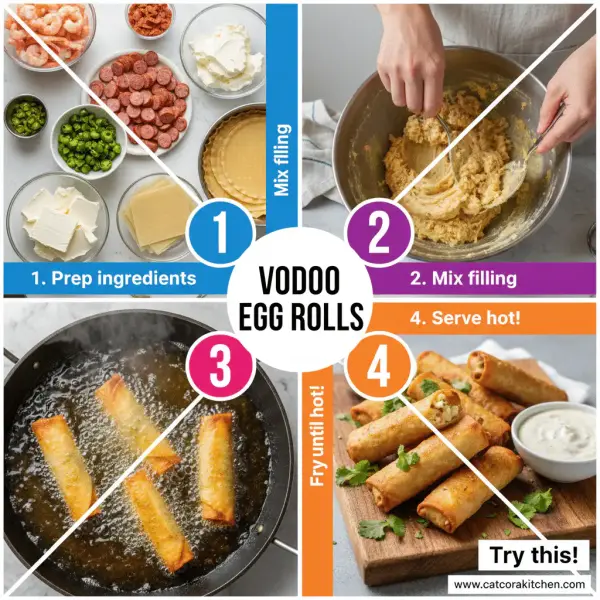 Mix filling

1

1. Prep ingredients

2

2. Mix filling

VODOO EGG ROLLS

3

4. Serve hot!

4

Fry until hot!

Try this!

www.catcorakitchen.com