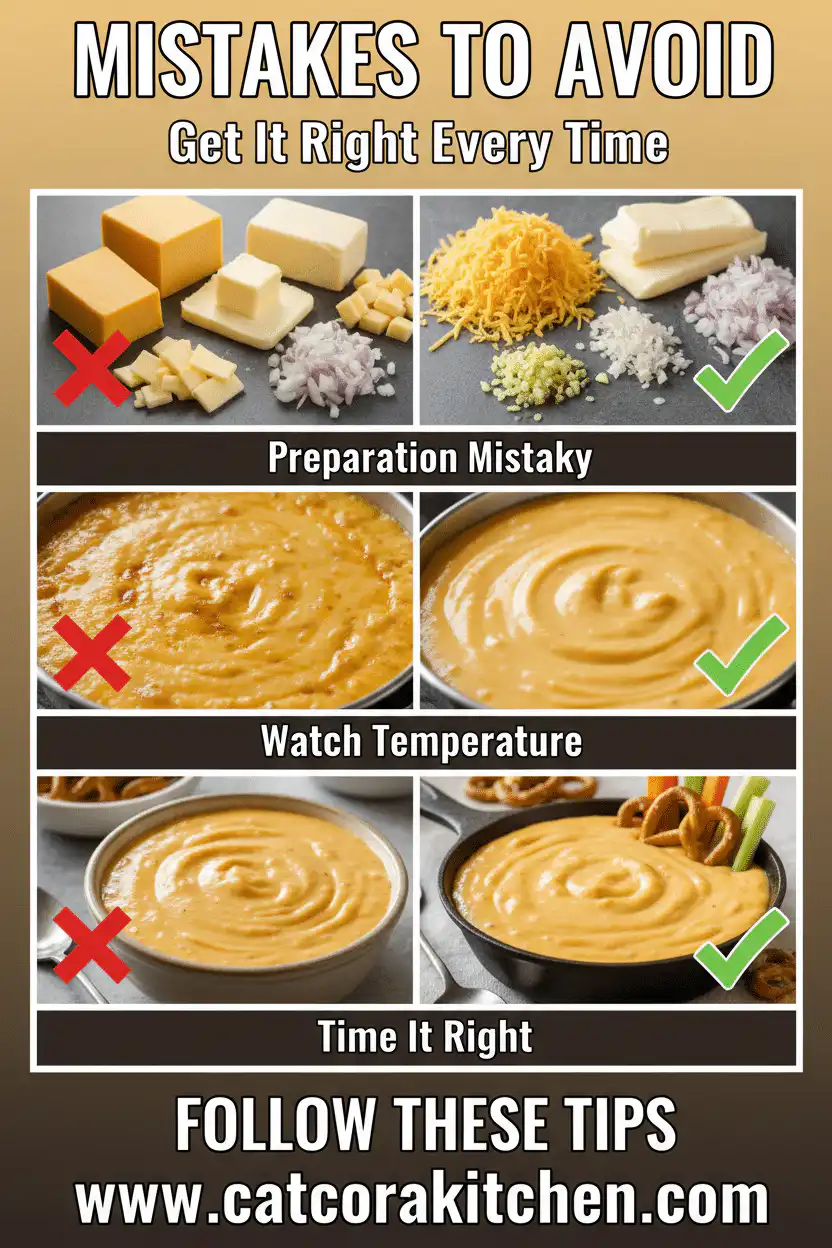 MISTAKES TO AVOID
Get It Right Every Time

Preparation Mistaky

Watch Temperature

Time It Right

FOLLOW THESE TIPS
www.catcorakitchen.com