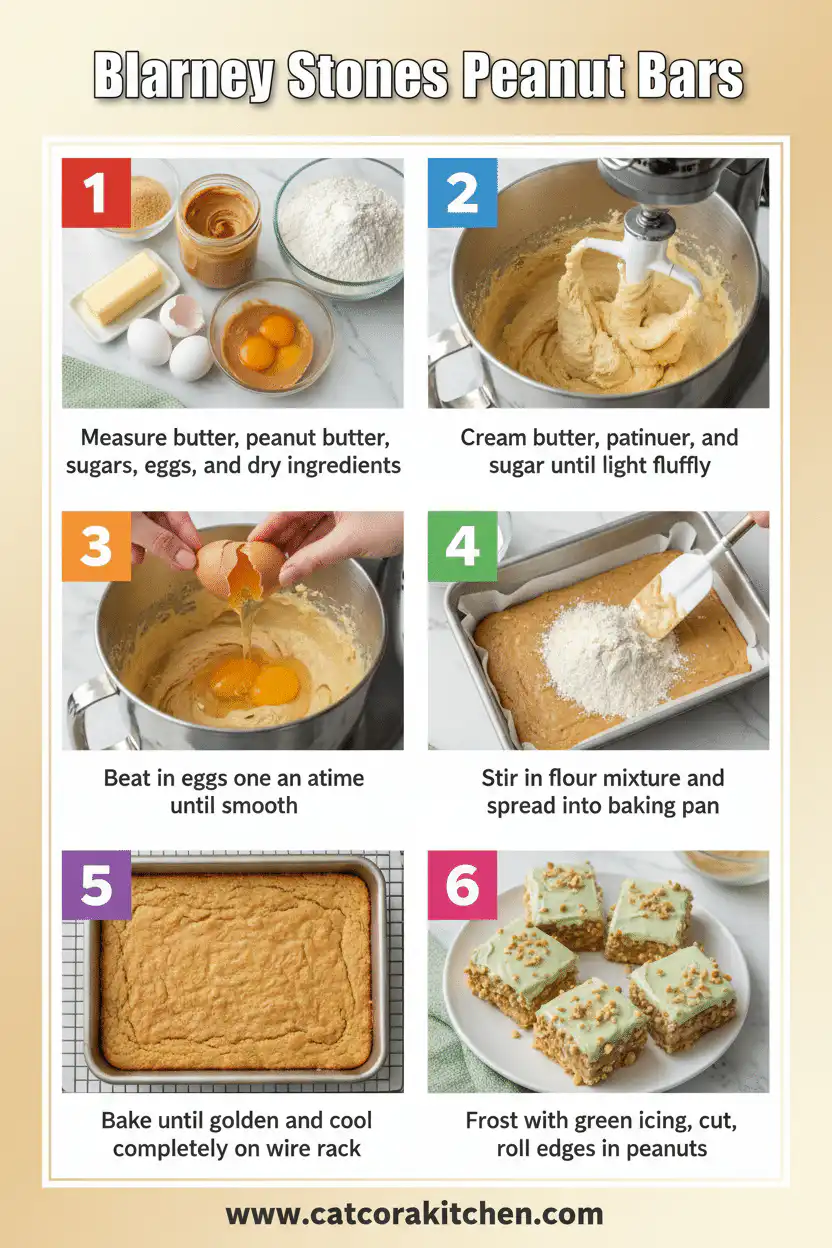 Blarney Stones Peanut Bars

1

Measure butter, peanut butter, sugars, eggs, and dry ingredients

2

Cream butter, patinuer, and sugar until light fluffly

3

Beat in eggs one an atime until smooth

4

Stir in flour mixture and spread into baking pan

5

Bake until golden and cool completely on wire rack

6

Frost with green icing, cut, roll edges in peanuts

www.catcorakitchen.com