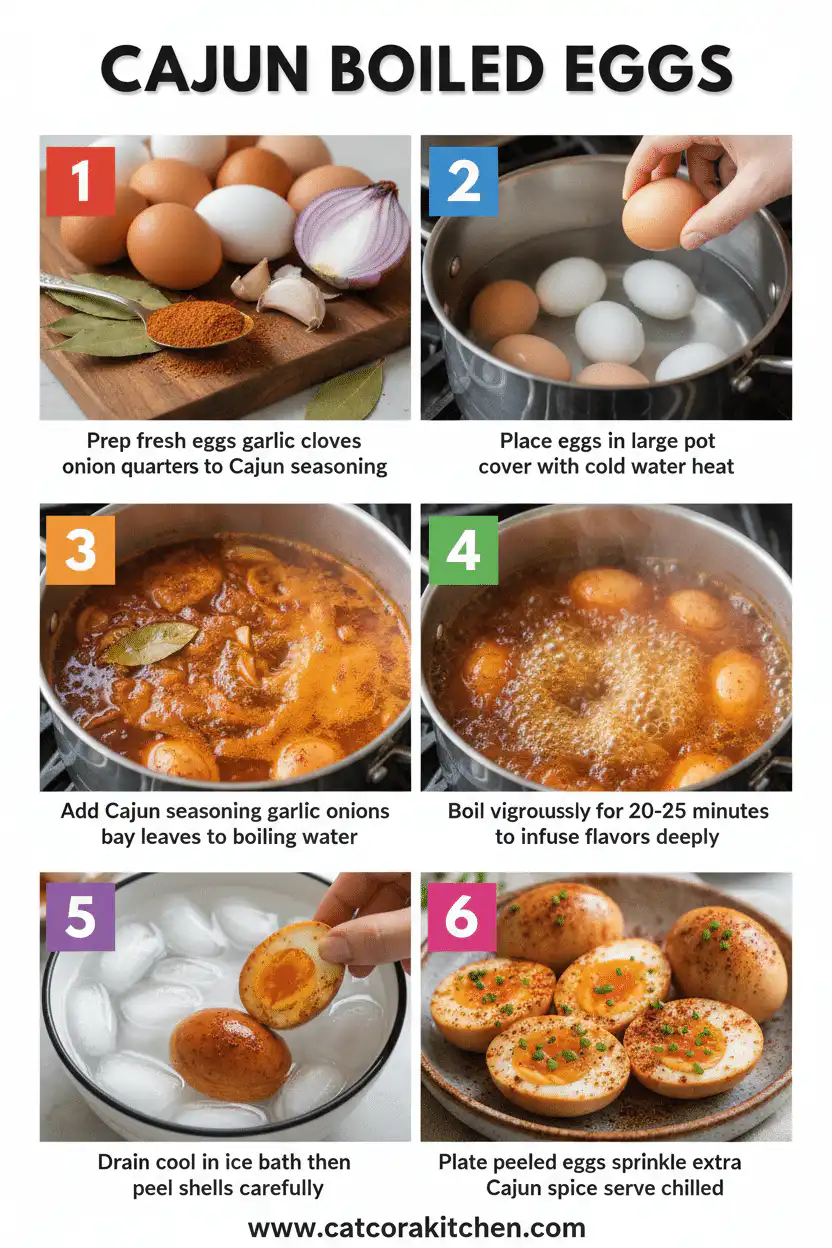 CAJUN BOILED EGGS

1

Prep fresh eggs garlic cloves onion quarters to Cajun seasoning

2

Place eggs in large pot cover with cold water heat

3

Add Cajun seasoning garlic onions bay leaves to boiling water

4

Boil vigroussly for 20-25 minutes to infuse flavors deeply

5

Drain cool in ice bath then peel shells carefully

6

Plate peeled eggs sprinkle extra Cajun spice serve chilled

www.catcorakitchen.com