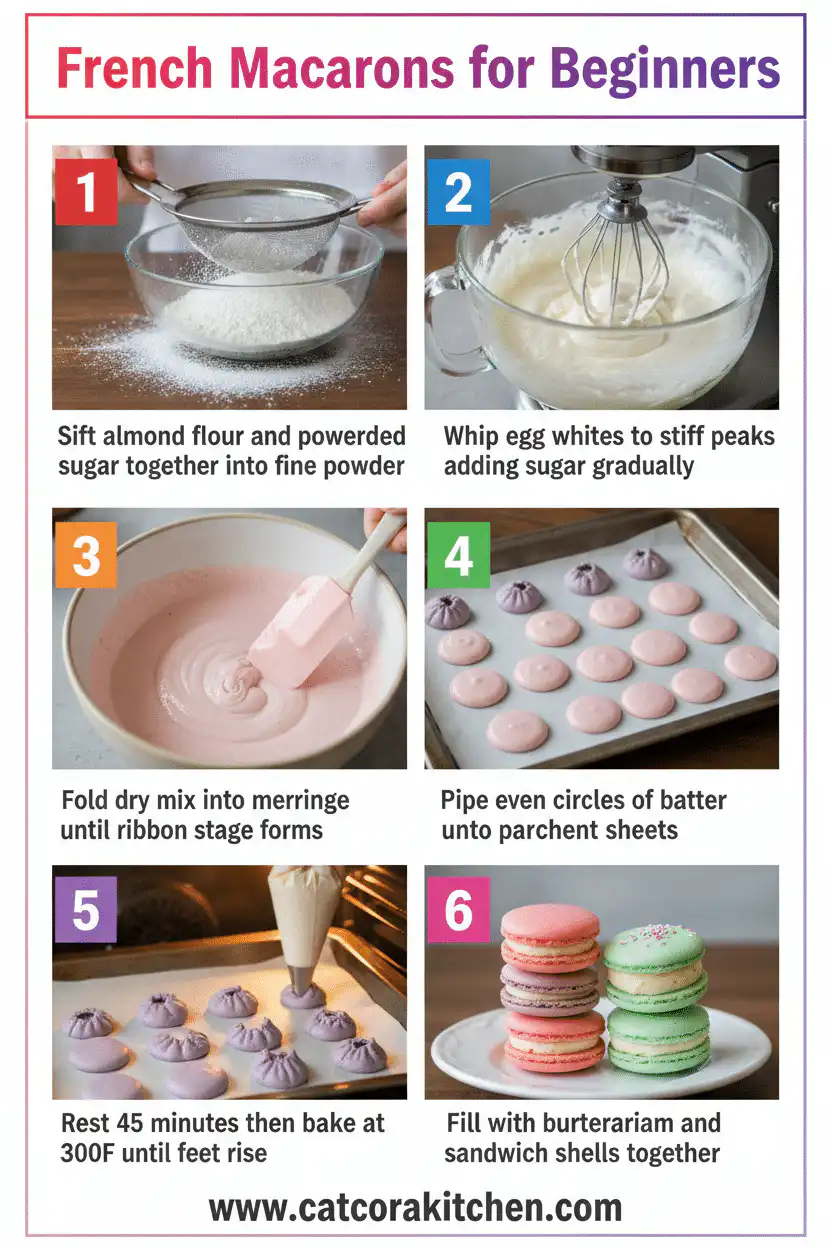 French Macarons for Beginners

1

Sift almond flour and powerded sugar together into fine powder

2

Whip egg whites to stiff peaks adding sugar gradually

3

Fold dry mix into merringe until ribbon stage forms

4

Pipe even circles of batter unto parchent sheets

5

Rest 45 minutes then bake at 300F until feet rise

6

Fill with burterariam and sandwich shells together

www.catcorakitchen.com