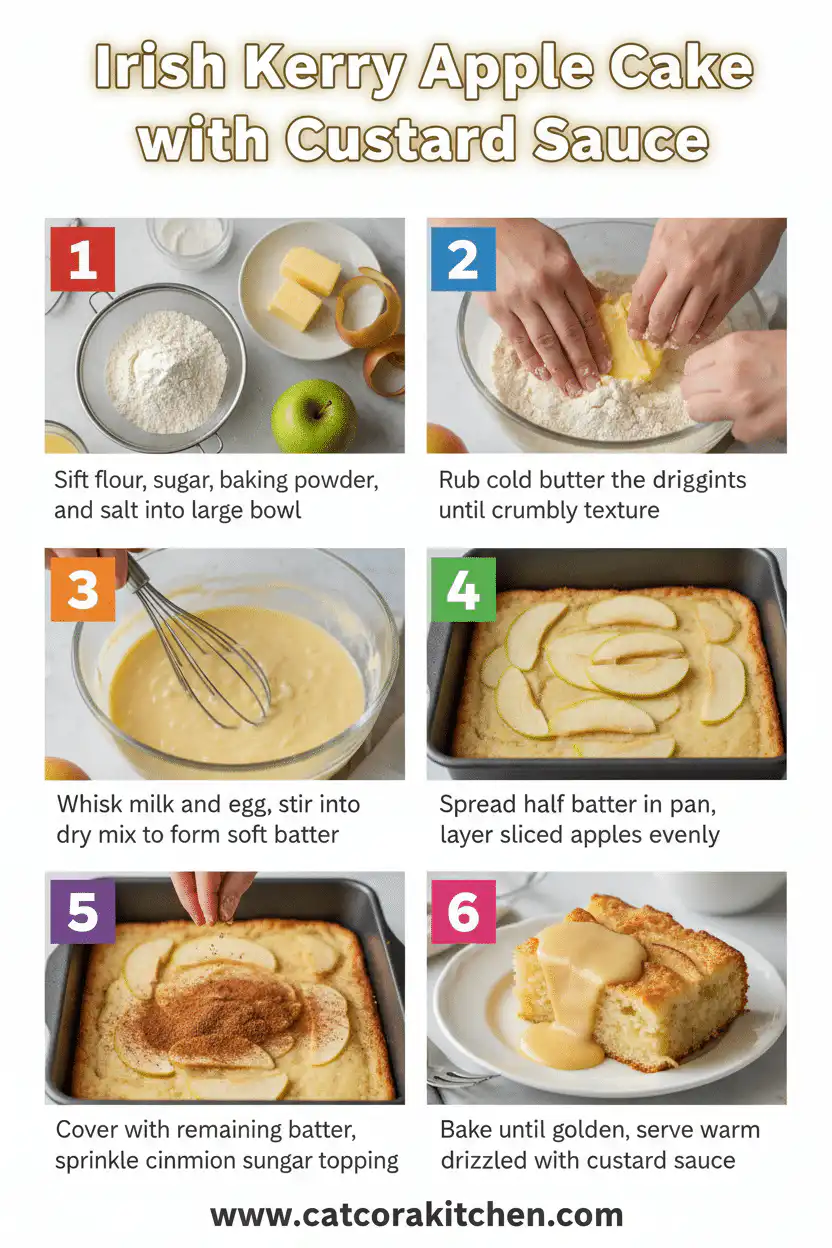 Irish Kerry Apple Cake with Custard Sauce

1

Sift flour, sugar, baking powder, and salt into large bowl

2

Rub cold butter the driggints until crumbly texture

3

Whisk milk and egg, stir into dry mix to form soft batter

4

Spread half batter in pan, layer sliced apples evenly

5

Cover with remaining batter, sprinkle cinmion sungar topping

6

Bake until golden, serve warm drizzled with custard sauce

www.catcorakitchen.com