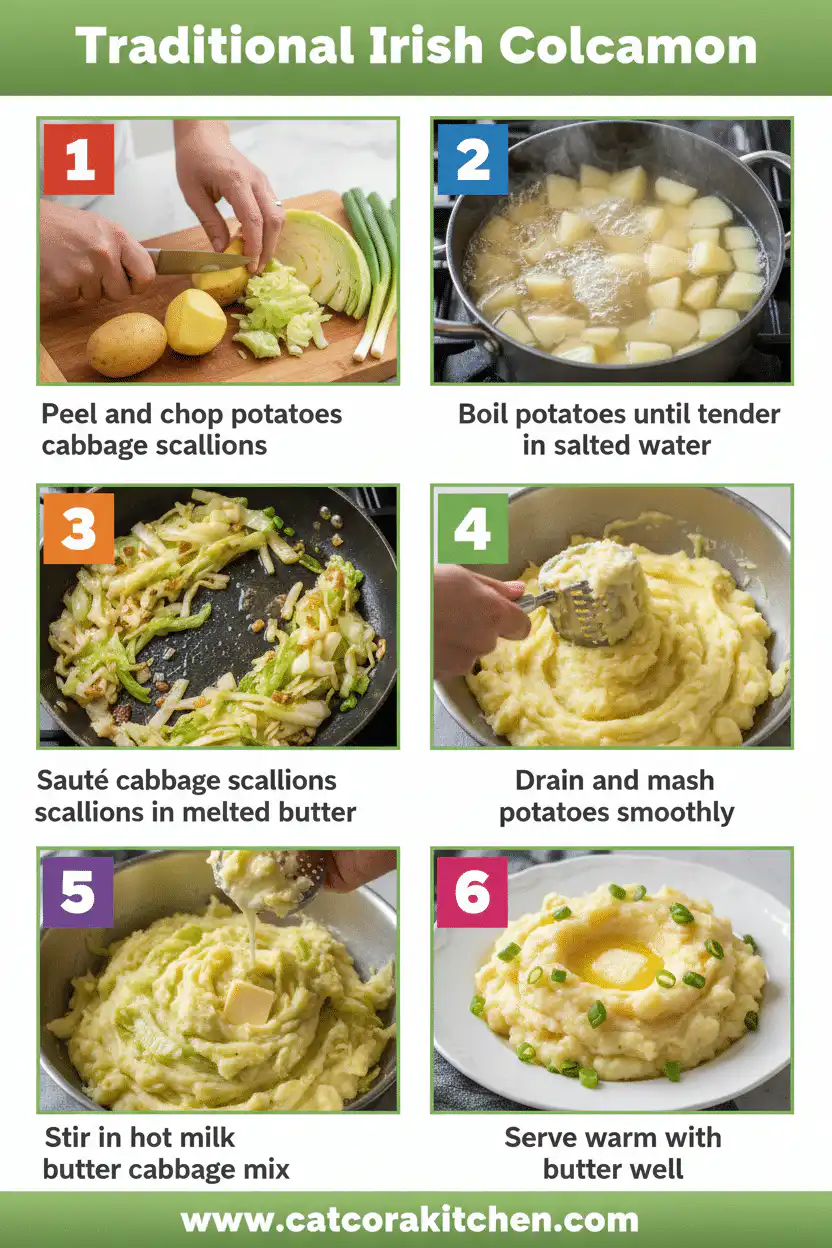 Traditional Irish Colcamon

1

Peel and chop potatoes cabbage scallions

2

Boil potatoes until tender in salted water

3

Sauté cabbage scallions scallions in melted butter

4

Drain and mash potatoes smoothly

5

Stir in hot milk butter cabbage mix

6

Serve warm with butter well

www.catcorakitchen.com