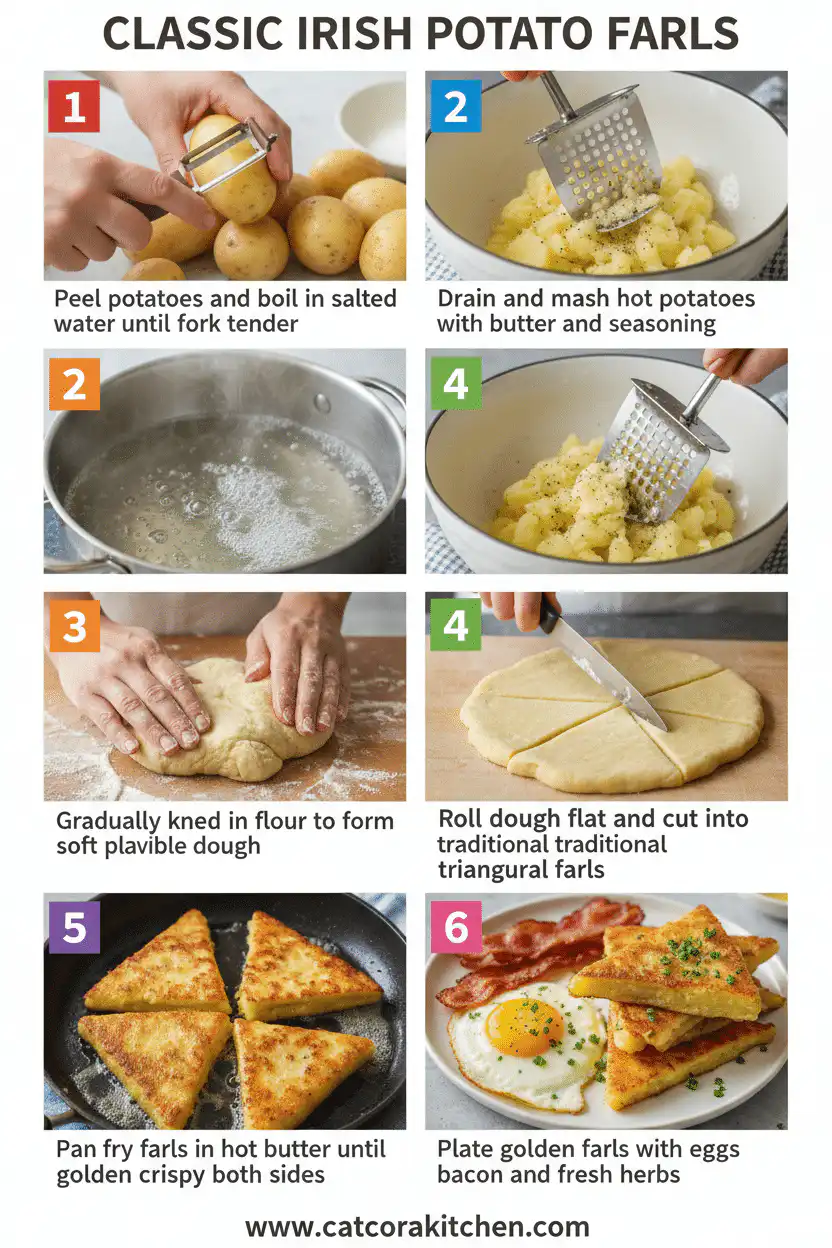 CLASSIC IRISH POTATO FARLS

1

Peel potatoes and boil in salted water until fork tender

2

Drain and mash hot potatoes with butter and seasoning

2

4

3

Gradually kned in flour to form soft plavible dough

4

Roll dough flat and cut into traditional traditional triangural farls

5

Pan fry farls in hot butter until golden crispy both sides

6

Plate golden farls with eggs bacon and fresh herbs

www.catcorakitchen.com