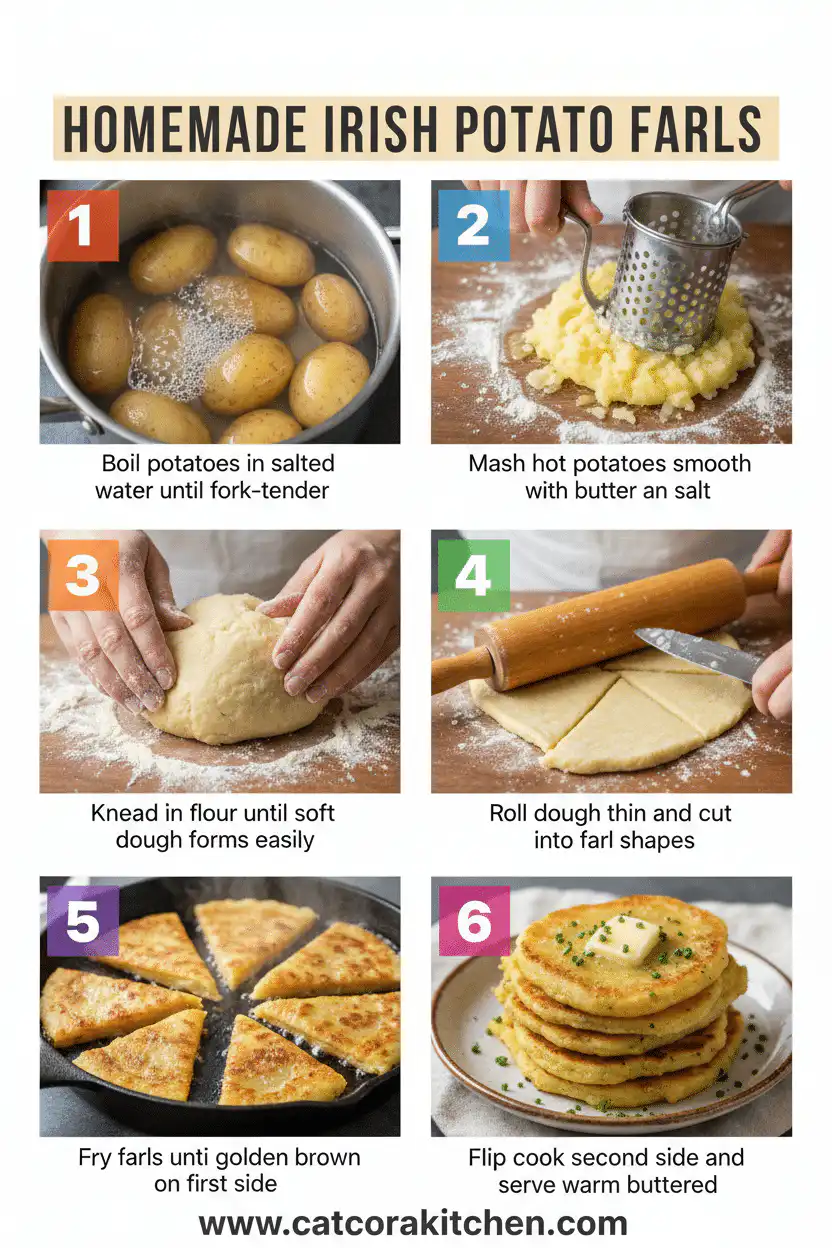 HOMEMADE IRISH POTATO FARLS

1

Boil potatoes in salted water until fork-tender

2

Mash hot potatoes smooth with butter an salt

3

Knead in flour until soft dough forms easily

4

Roll dough thin and cut into farl shapes

5

Fry farls unti golden brown on first side

6

Flip cook second side and serve warm buttered

www.catcorakitchen.com