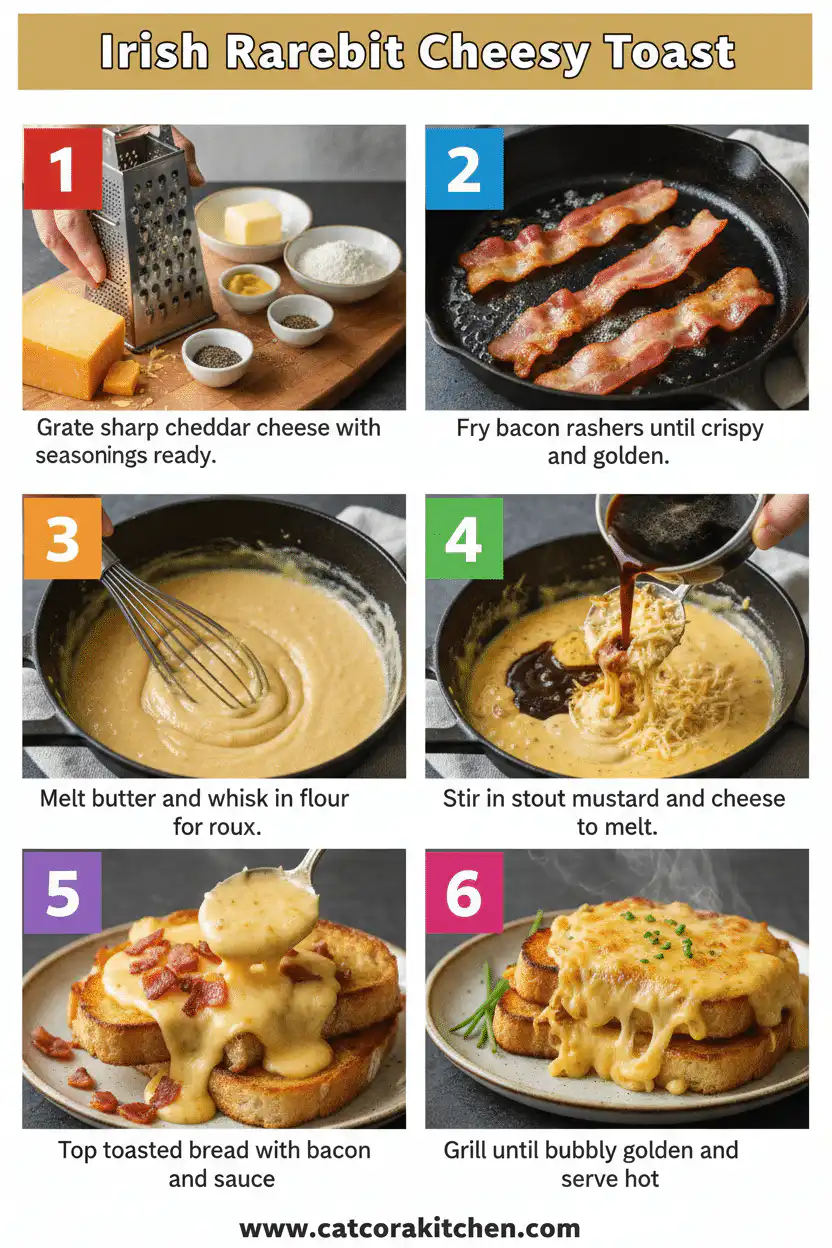 Irish Rarebit Cheesy Toast

1

Grate sharp cheddar cheese with seasonings ready.

2

Fry bacon rashers until crispy and golden.

3

Melt butter and whisk in flour for roux.

4

Stir in stout mustard and cheese to melt.

5

Top toasted bread with bacon and sauce

6

Grill until bubbly golden and serve hot

www.catcorakitchen.com