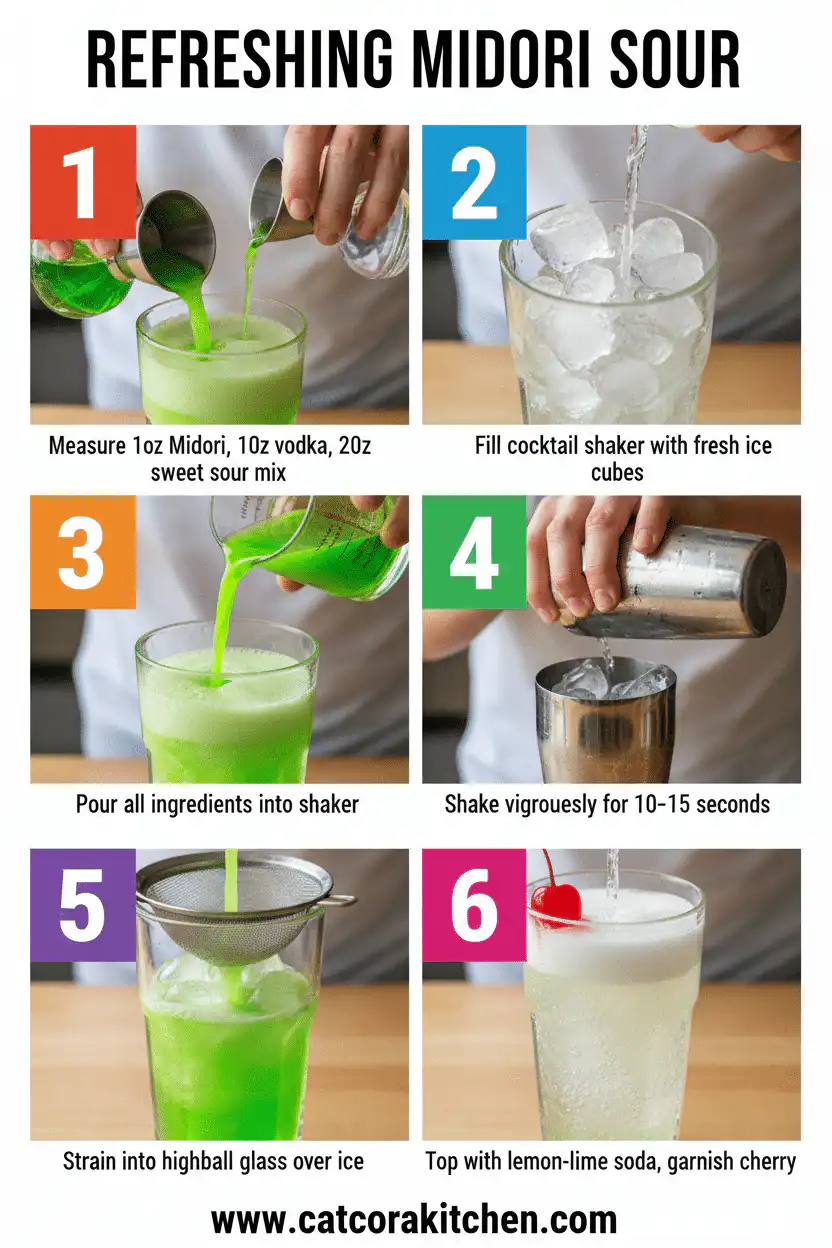 REFRESHING MIDORI SOUR

1

Measure 1oz Midori, 1Oz vodka, 2Oz sweet sour mix

2

Fill cocktail shaker with fresh ice cubes

3

Pour all ingredients into shaker

4

Shake vigrouesly for 10-15 seconds

5

Strain into highball glass over ice

6

Top with lemon-lime soda, garnish cherry

www.catcorakitchen.com