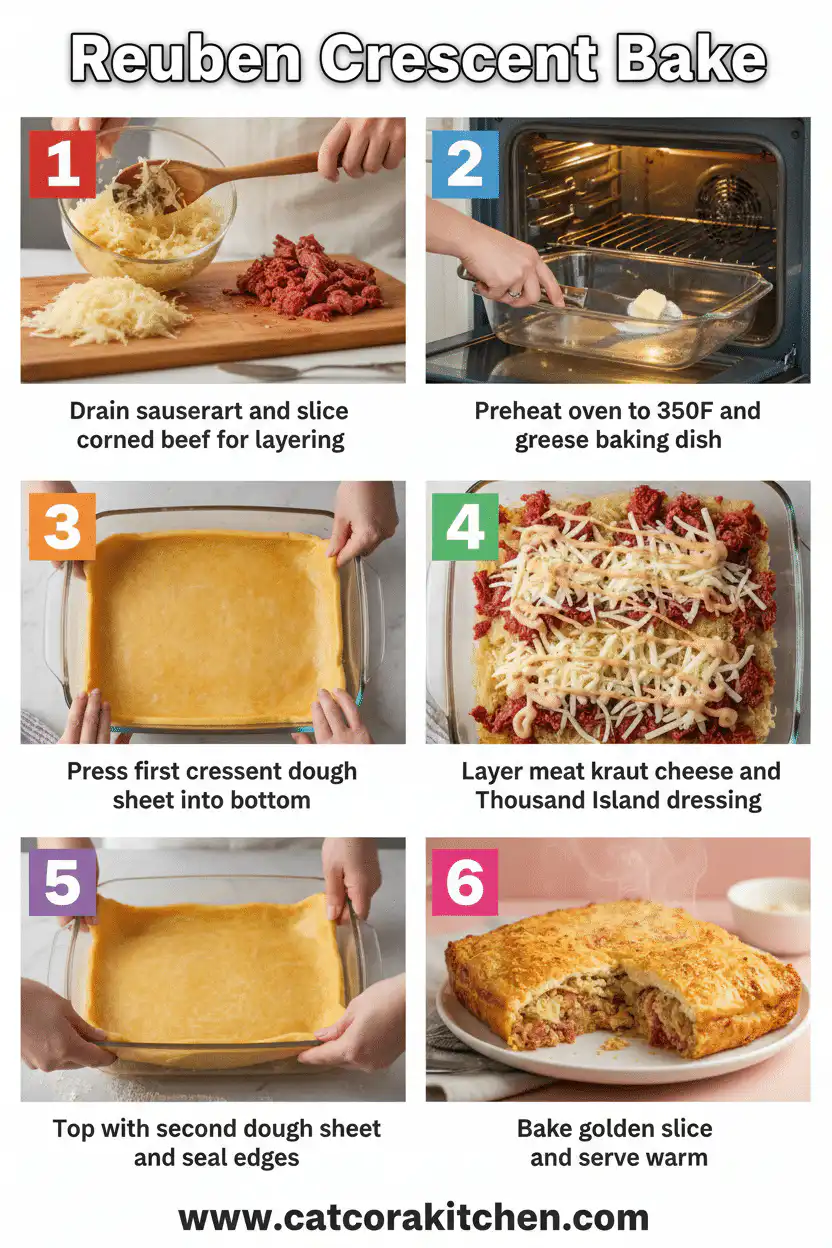 Reuben Crescent Bake

1

Drain sauserart and slice corned beef for layering

2

Preheat oven to 350F and greese baking dish

3

Press first cressent dough sheet into bottom

4

Layer meat kraut cheese and Thousand Island dressing

5

Top with second dough sheet and seal edges

6

Bake golden slice and serve warm

www.catcorakitchen.com