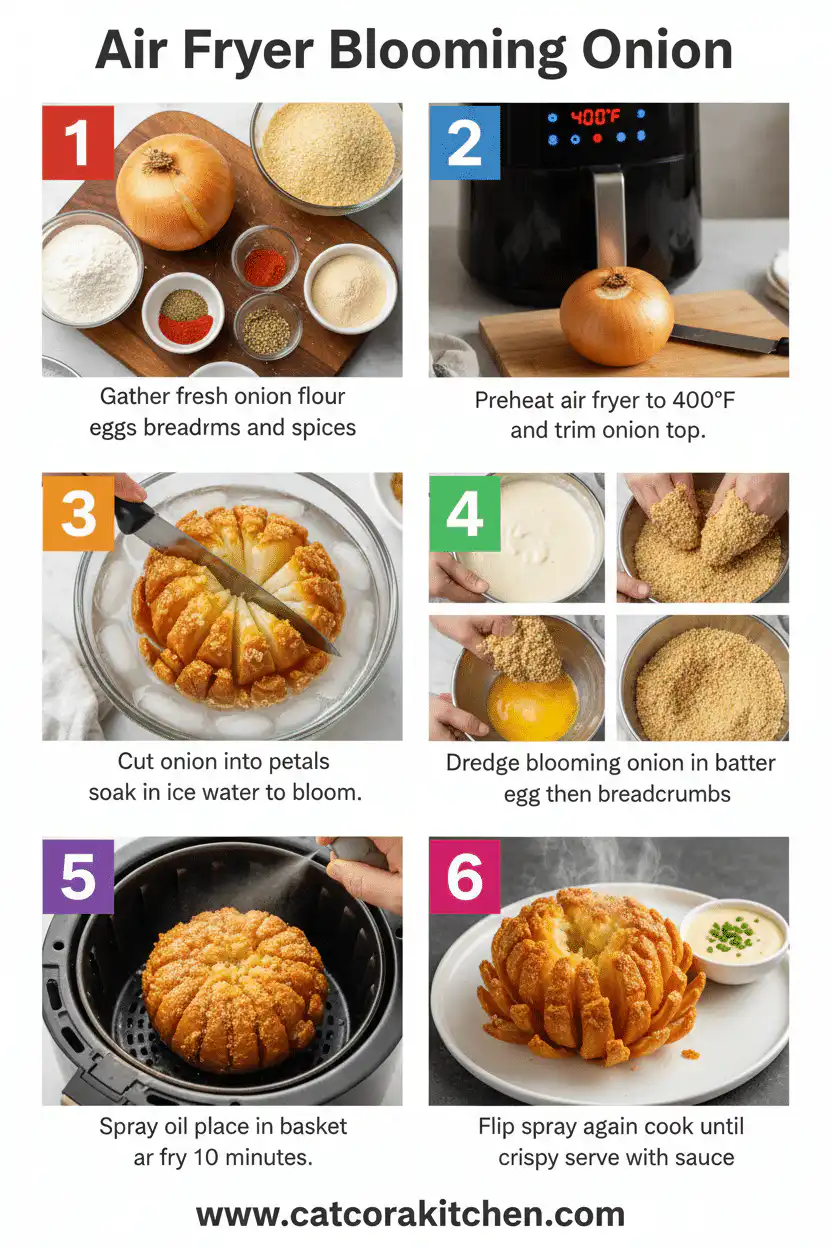 Air Fryer Blooming Onion

1

Gather fresh onion flour eggs breadrms and spices

2

400°F

Preheat air fryer to 400°F and trim onion top.

3

Cut onion into petals soak in ice water to bloom.

4

Dredge blooming onion in batter egg then breadcrumbs

5

Spray oil place in basket ar fry 10 minutes.

6

Flip spray again cook until crispy serve with sauce

www.catcorakitchen.com