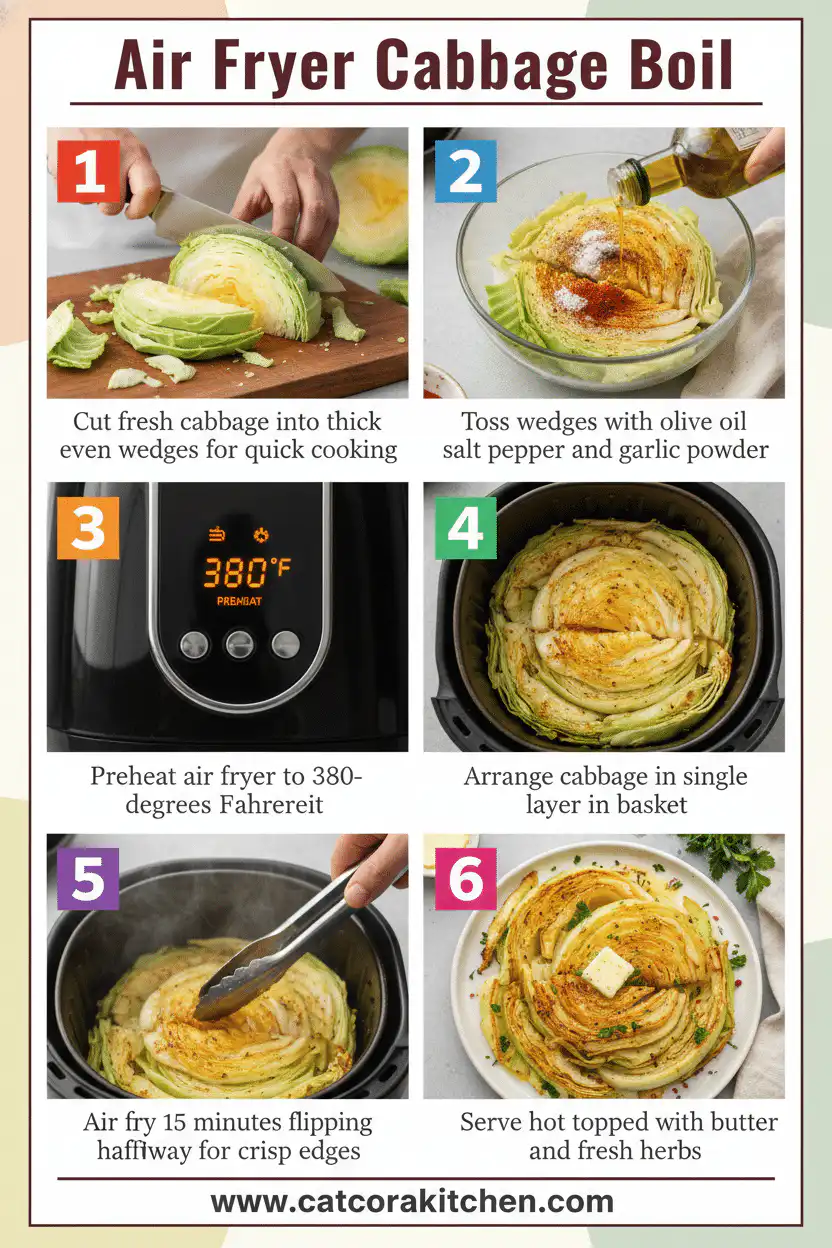 Air Fryer Cabbage Boil

1

Cut fresh cabbage into thick even wedges for quick cooking

2

Toss wedges with olive oil salt pepper and garlic powder

3

380°F

PREHBAT

Preheat air fryer to 380-degrees Fahrereit

4

Arrange cabbage in single layer in basket

5

Air fry 15 minutes flipping haffiway for crisp edges

6

Serve hot topped with butter and fresh herbs

www.catcorakitchen.com