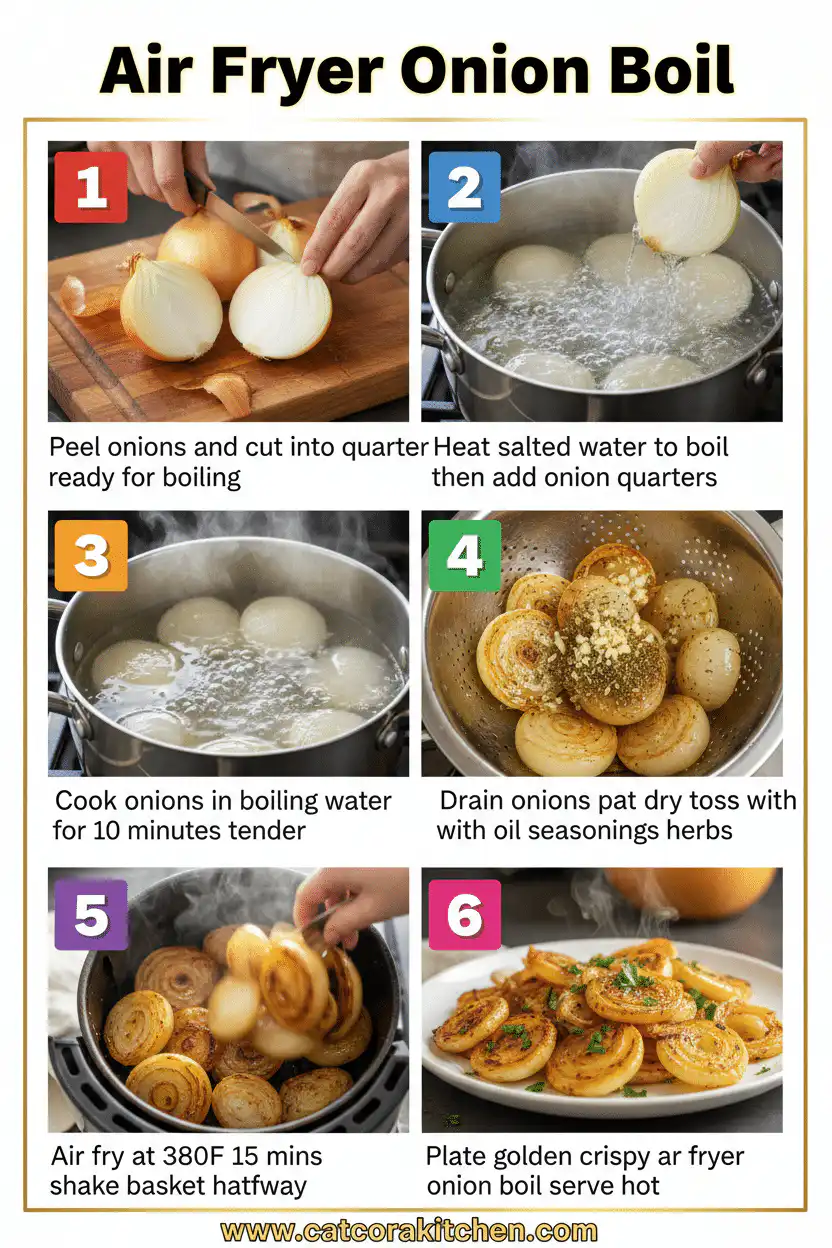 Air Fryer Onion Boil

1

Peel onions and cut into quarter ready for boiling

2

Heat salted water to boil then add onion quarters

3

Cook onions in boiling water for 10 minutes tender

4

Drain onions pat dry toss with with oil seasonings herbs

5

Air fry at 380F 15 mins shake basket hatfway

6

Plate golden crispy ar fryer onion boil serve hot

www.catcorakitchen.com