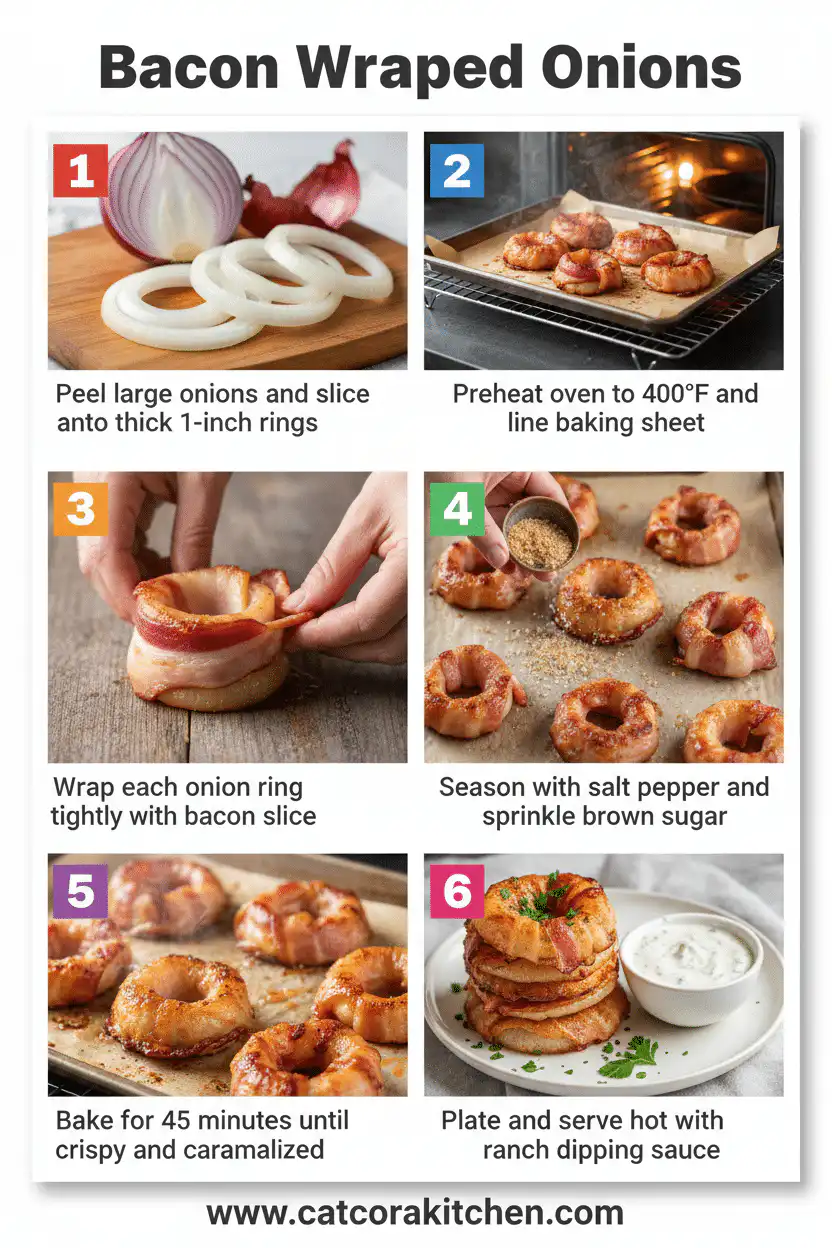 Bacon Wraped Onions

1

Peel large onions and slice anto thick 1-inch rings

2

Preheat oven to 400°F and line baking sheet

3

Wrap each onion ring tightly with bacon slice

4

Season with salt pepper and sprinkle brown sugar

5

Bake for 45 minutes until crispy and caramalized

6

Plate and serve hot with ranch dipping sauce

www.catcorakitchen.com