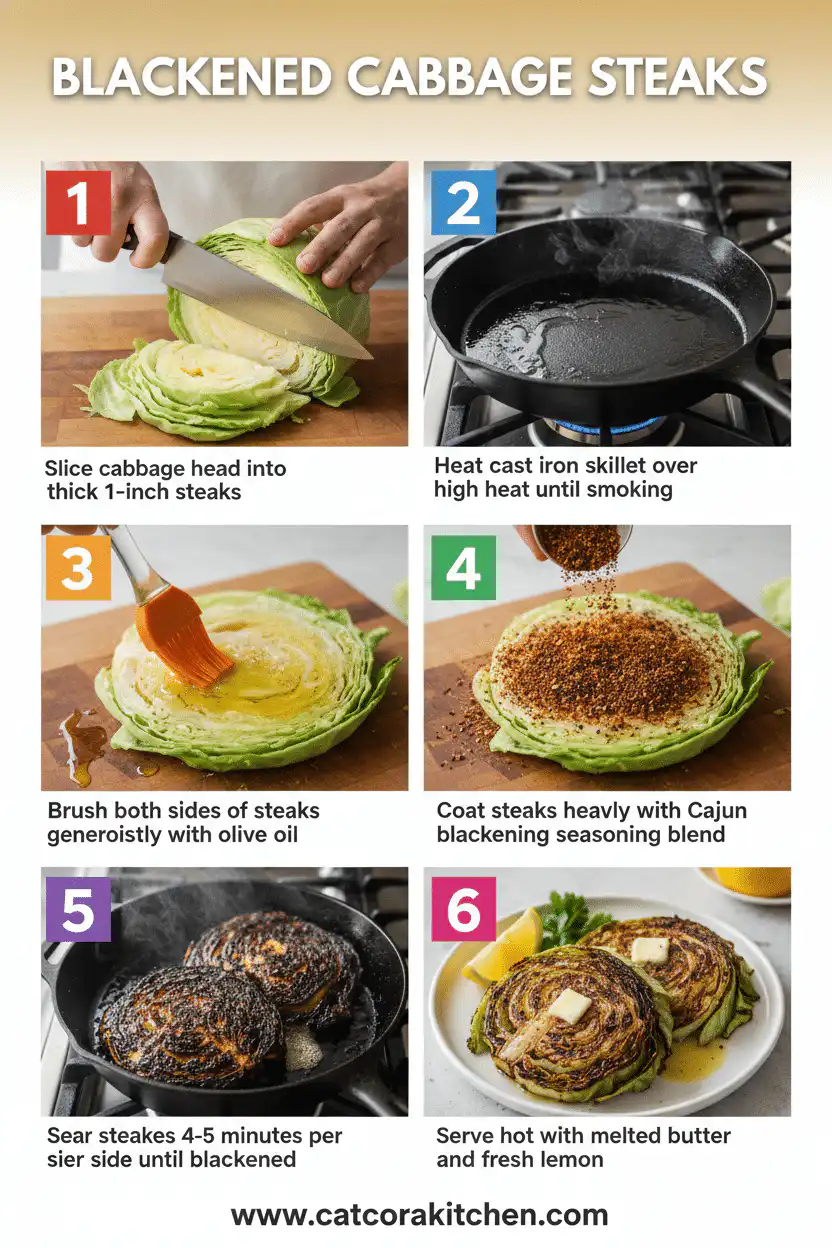 BLACKENED CABBAGE STEAKS

1

Slice cabbage head into thick 1-inch steaks

2

Heat cast iron skillet over high heat until smoking

3

Brush both sides of steaks generoistly with olive oil

4

Coat steaks heavly with Cajun blackening seasoning blend

5

Sear steakes 4-5 minutes per sier side until blackened

6

Serve hot with melted butter and fresh lemon

www.catcorakitchen.com