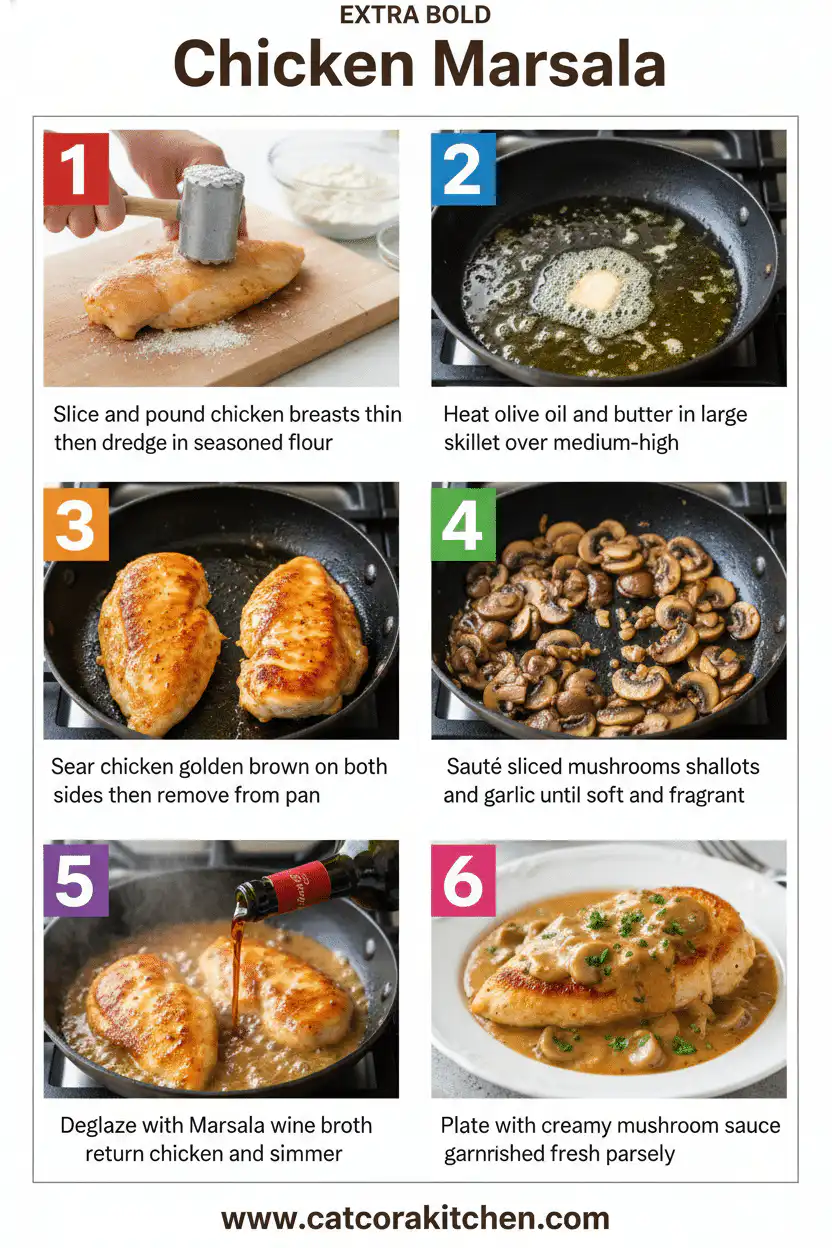 EXTRA BOLD

Chicken Marsala

1

Slice and pound chicken breasts thin then dredge in seasoned flour

2

Heat olive oil and butter in large skillet over medium-high

3

Sear chicken golden brown on both sides then remove from pan

4

Sauté sliced mushrooms shallots and garlic until soft and fragrant

5

Deglaze with Marsala wine broth return chicken and simmer

6

Plate with creamy mushroom sauce garnrished fresh parsely

www.catcorakitchen.com