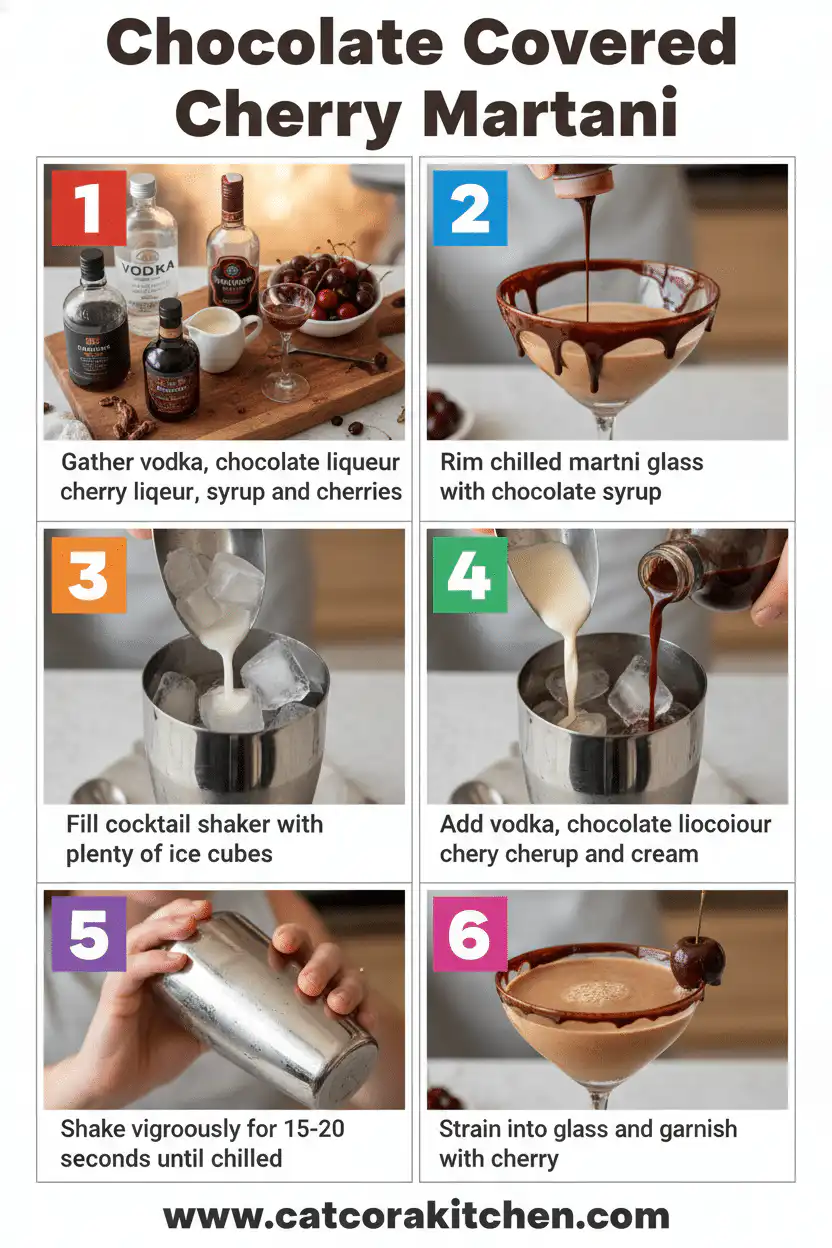 Chocolate Covered Cherry Martani

1

VODKA

Gather vodka, chocolate liqueur cherry liqeur, syrup and cherries

2

Rim chilled martni glass with chocolate syrup

3

Fill cocktail shaker with plenty of ice cubes

4

Add vodka, chocolate liocoiour chery cherup and cream

5

Shake vigroously for 15-20 seconds until chilled

6

Strain into glass and garnish with cherry

www.catcorakitchen.com