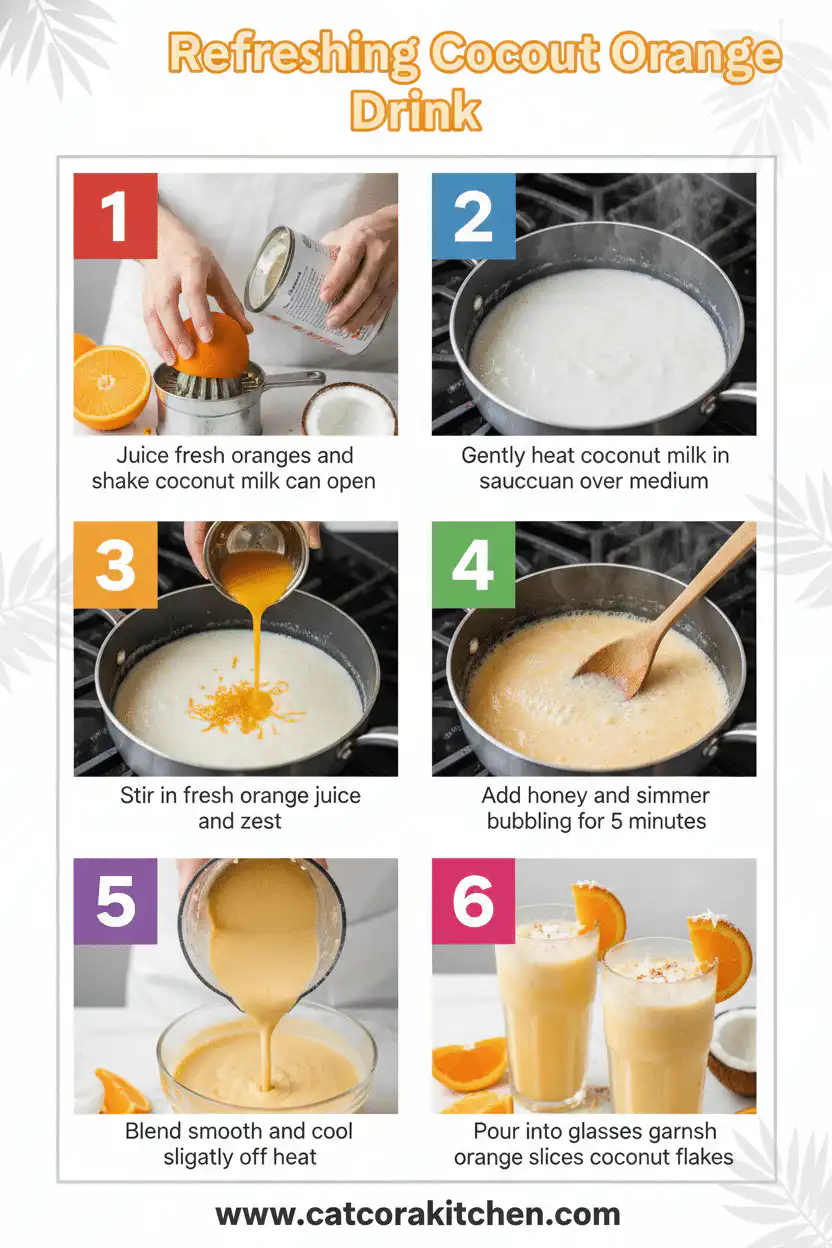 Refreshing Cocout Orange Drink

1
Juice fresh oranges and shake coconut milk can open

2
Gently heat coconut milk in sauccuan over medium

3
Stir in fresh orange juice and zest

4
Add honey and simmer bubbling for 5 minutes

5
Blend smooth and cool sligatly off heat

6
Pour into glasses garnsh orange slices coconut flakes

www.catcorakitchen.com