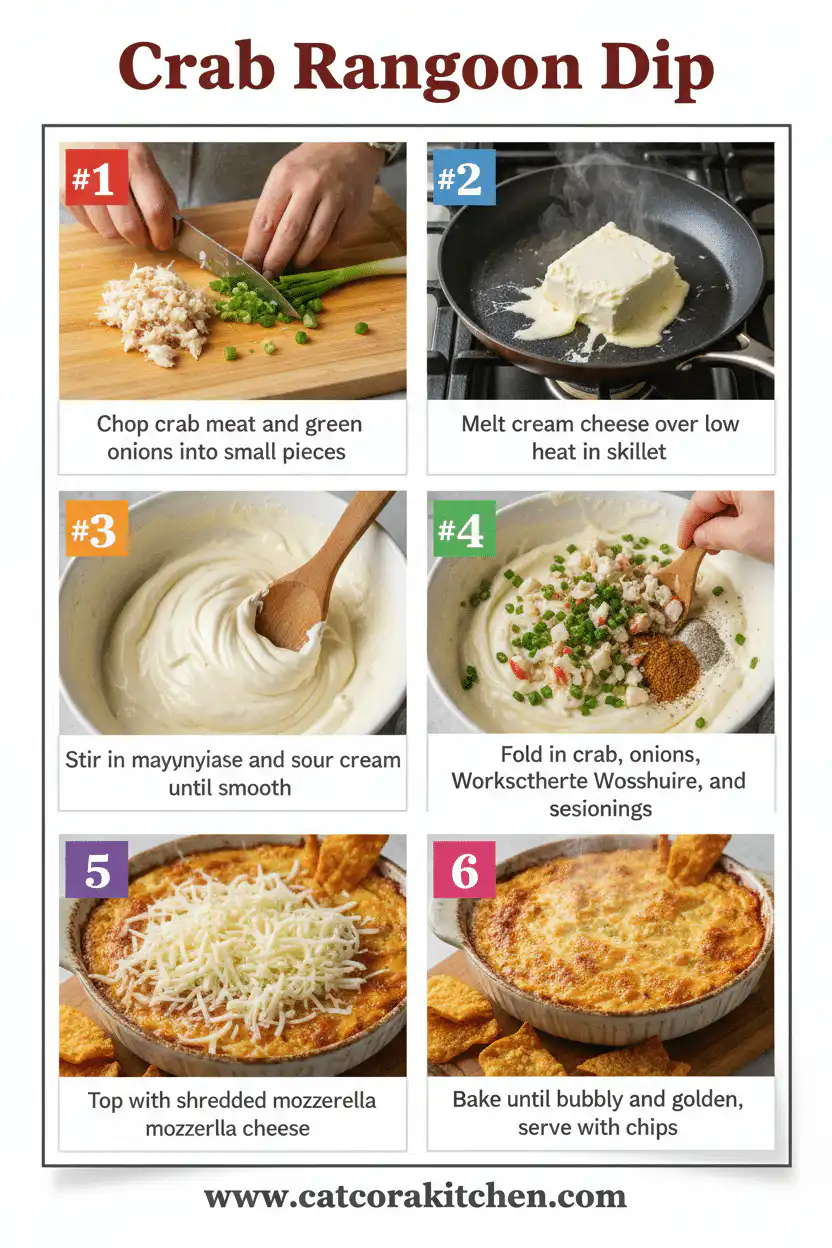 Crab Rangoon Dip

#1

Chop crab meat and green onions into small pieces

#2

Melt cream cheese over low heat in skillet

#3

Stir in mayynyiase and sour cream until smooth

#4

Fold in crab, onions, Worksctherte Wosshuire, and sesionings

5

Top with shredded mozzerella mozzerlla cheese

6

Bake until bubbly and golden, serve with chips

www.catcorakitchen.com