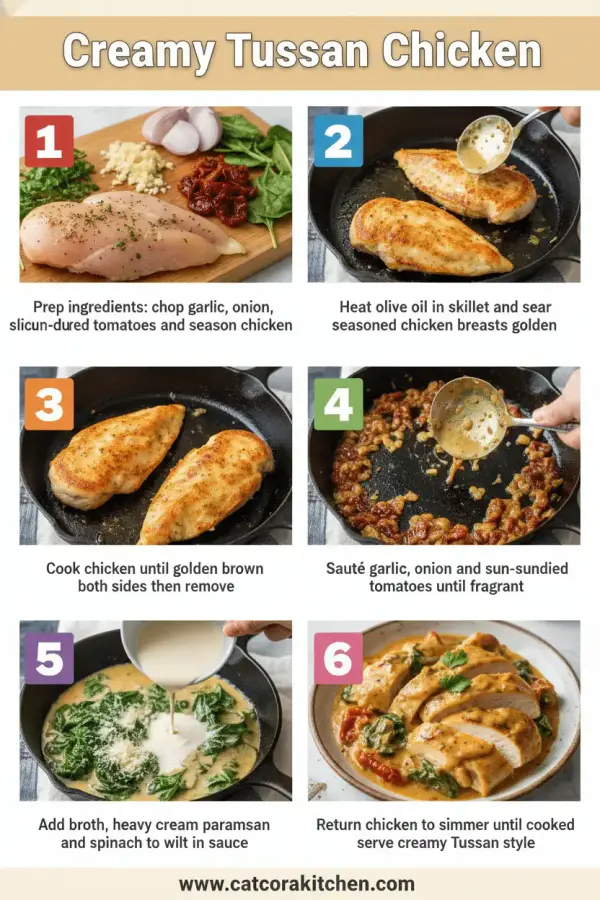 Creamy Tussan Chicken

1

Prep ingredients: chop garlic, onion, slicun-dured tomatoes and season chicken

2

Heat olive oil in skillet and sear seasoned chicken breasts golden

3

Cook chicken until golden brown both sides then remove

4

Sauté garlic, onion and sun-sundied tomatoes until fragrant

5

Add broth, heavy cream paramsan and spinach to wilt in sauce

6

Return chicken to simmer until cooked serve creamy Tussan style

www.catcorakitchen.com