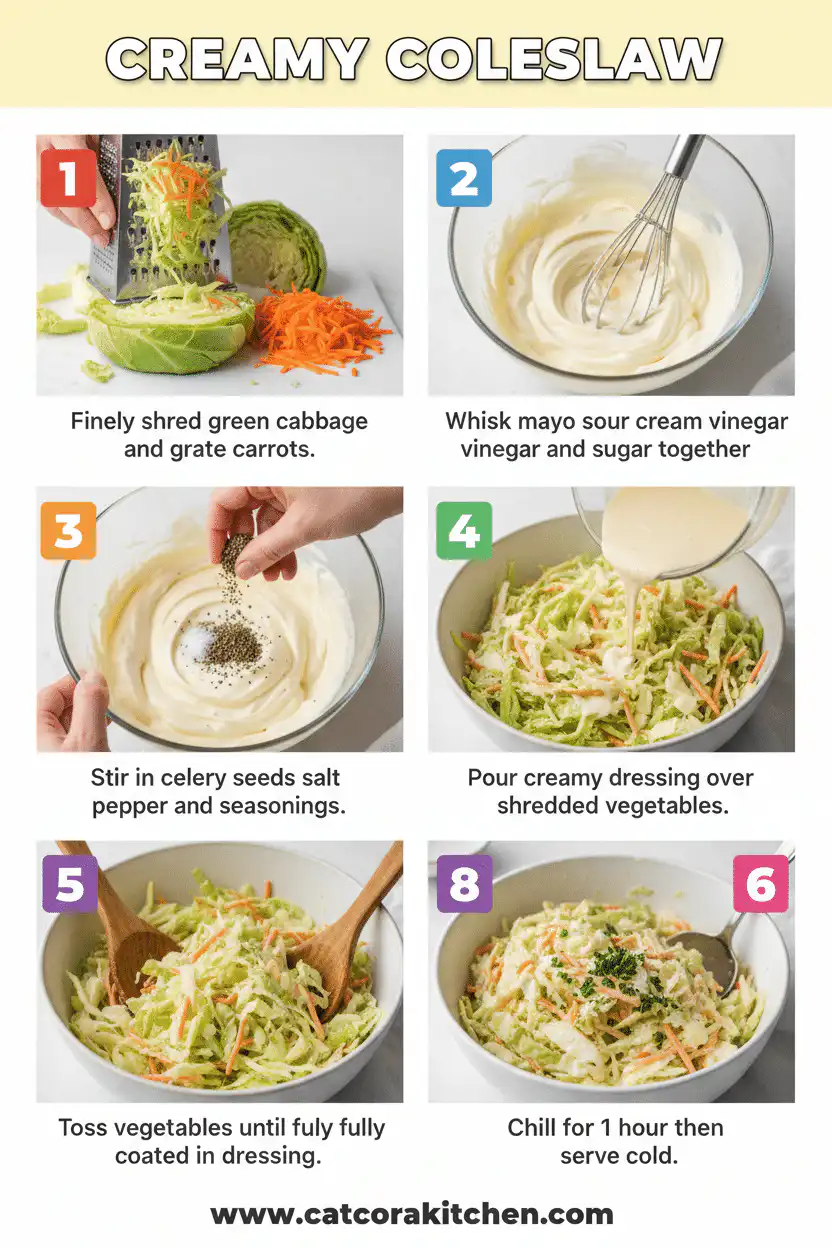 CREAMY COLESLAW

1

Finely shred green cabbage and grate carrots.

2

Whisk mayo sour cream vinegar vinegar and sugar together

3

Stir in celery seeds salt pepper and seasonings.

4

Pour creamy dressing over shredded vegetables.

5

Toss vegetables until fuly fully coated in dressing.

8

6

Chill for 1 hour then serve cold.

www.catcorakitchen.com