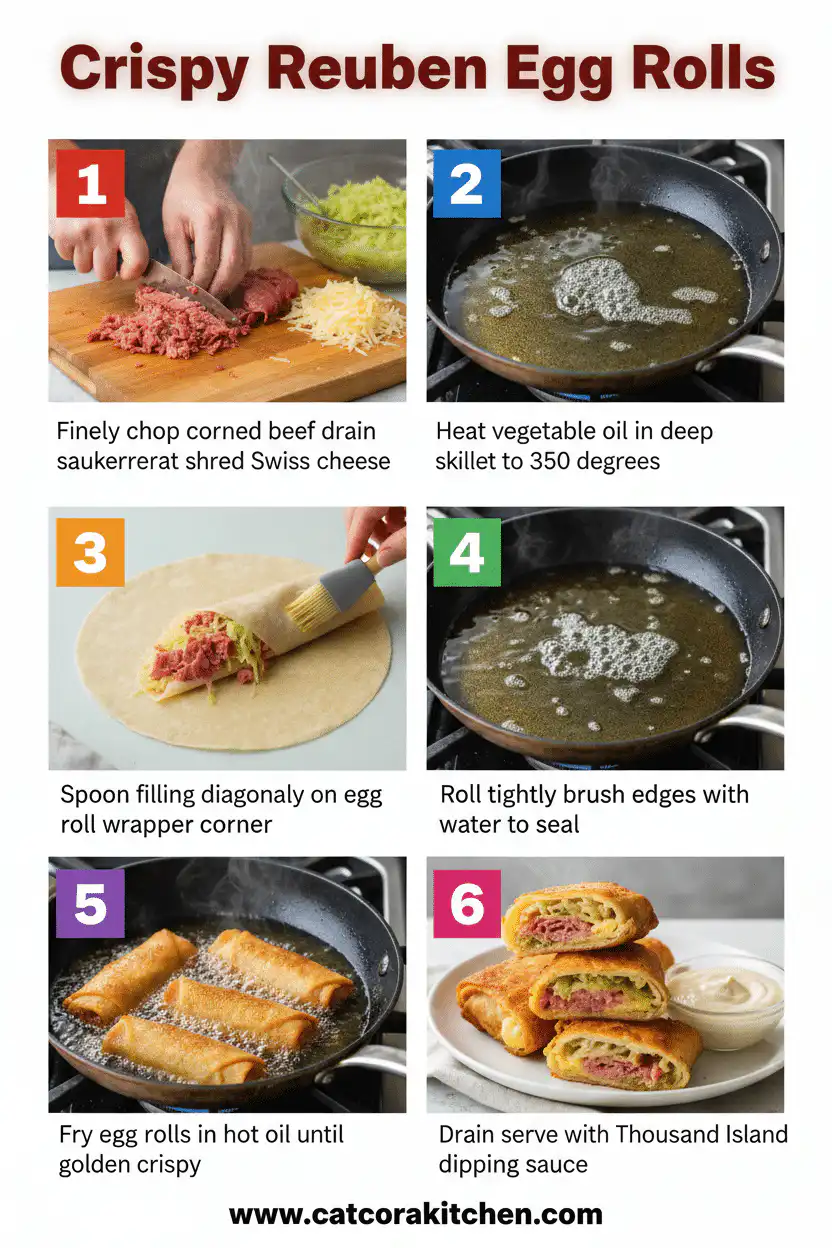 Crispy Reuben Egg Rolls

1

Finely chop corned beef drain saukerrerat shred Swiss cheese

2

Heat vegetable oil in deep skillet to 350 degrees

3

Spoon filling diagonaly on egg roll wrapper corner

4

Roll tightly brush edges with water to seal

5

Fry egg rolls in hot oil until golden crispy

6

Drain serve with Thousand Island dipping sauce

www.catcorakitchen.com