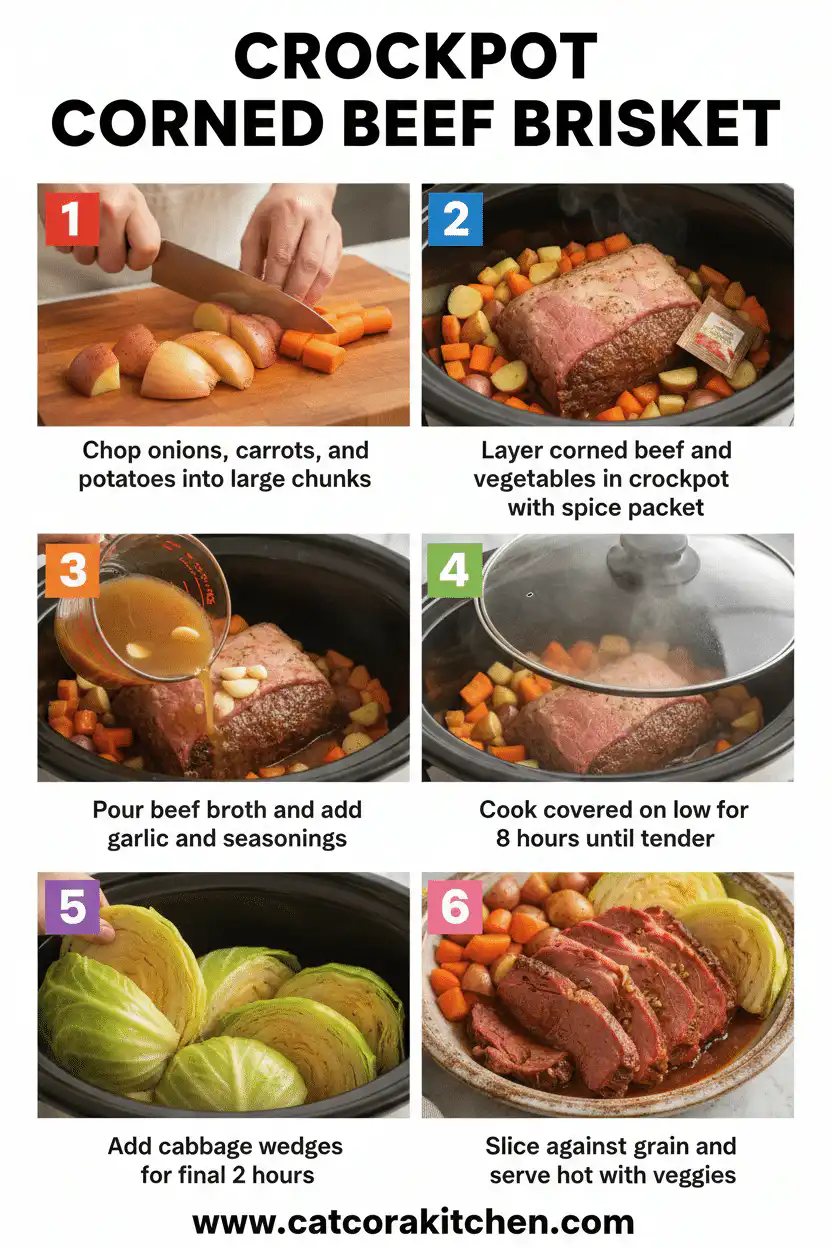 CROCKPOT CORNED BEEF BRISKET

1

Chop onions, carrots, and potatoes into large chunks

2

Layer corned beef and vegetables in crockpot with spice packet

3

Pour beef broth and add garlic and seasonings

4

Cook covered on low for 8 hours until tender

5

Add cabbage wedges for final 2 hours

6

Slice against grain and serve hot with veggies

www.catcorakitchen.com