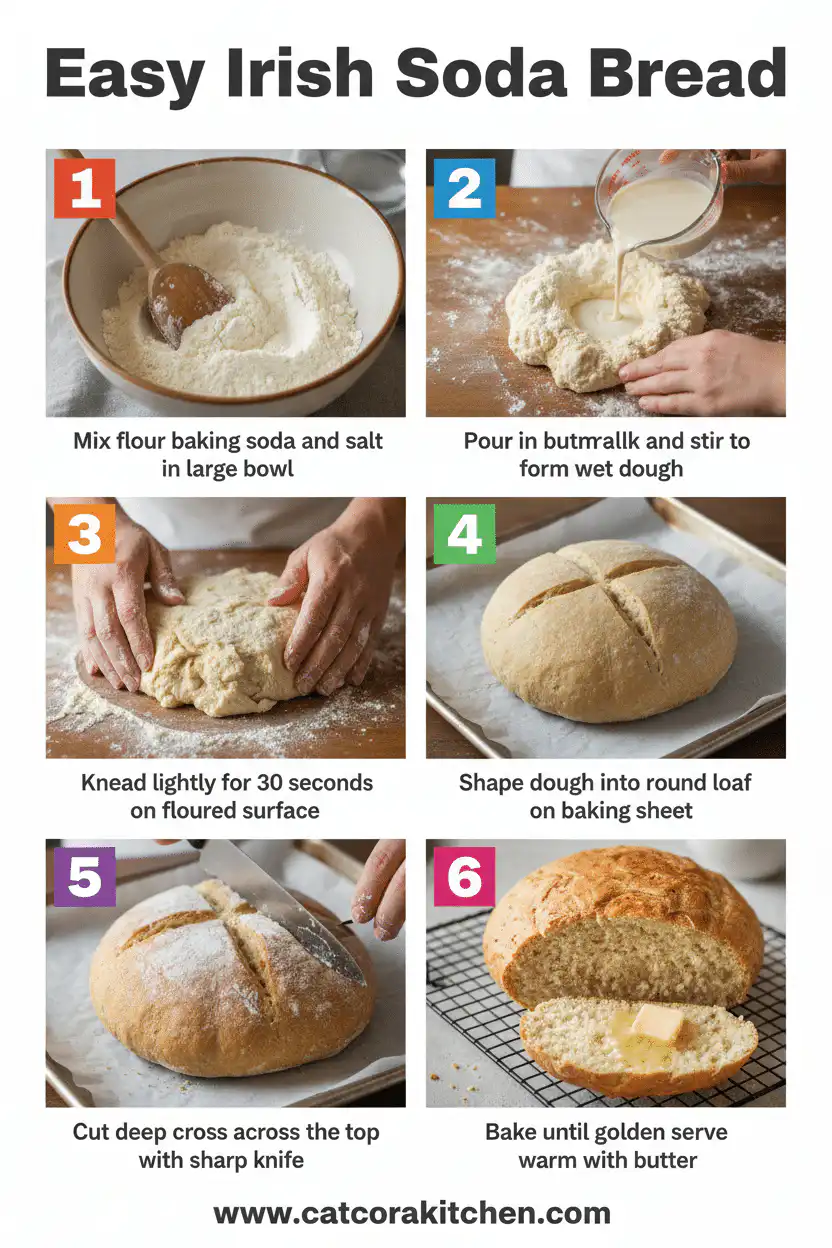 Easy Irish Soda Bread

1

Mix flour baking soda and salt in large bowl

2

Pour in butmralk and stir to form wet dough

3

Knead lightly for 30 seconds on floured surface

4

Shape dough into round loaf on baking sheet

5

Cut deep cross across the top with sharp knife

6

Bake until golden serve warm with butter

www.catcorakitchen.com