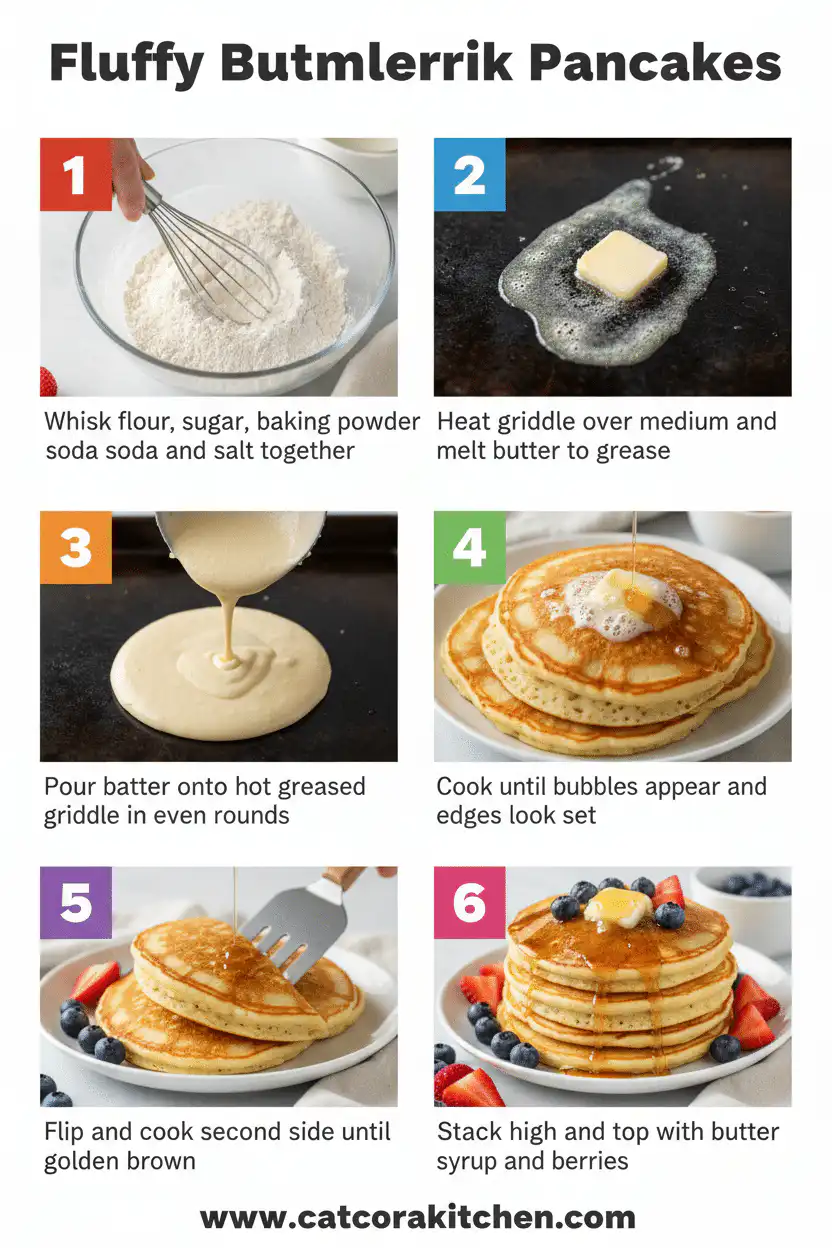 Fluffy Butmlerrik Pancakes

1

Whisk flour, sugar, baking powder soda soda and salt together

2

Heat griddle over medium and melt butter to grease

3

Pour batter onto hot greased griddle in even rounds

4

Cook until bubbles appear and edges look set

5

Flip and cook second side until golden brown

6

Stack high and top with butter syrup and berries

www.catcorakitchen.com