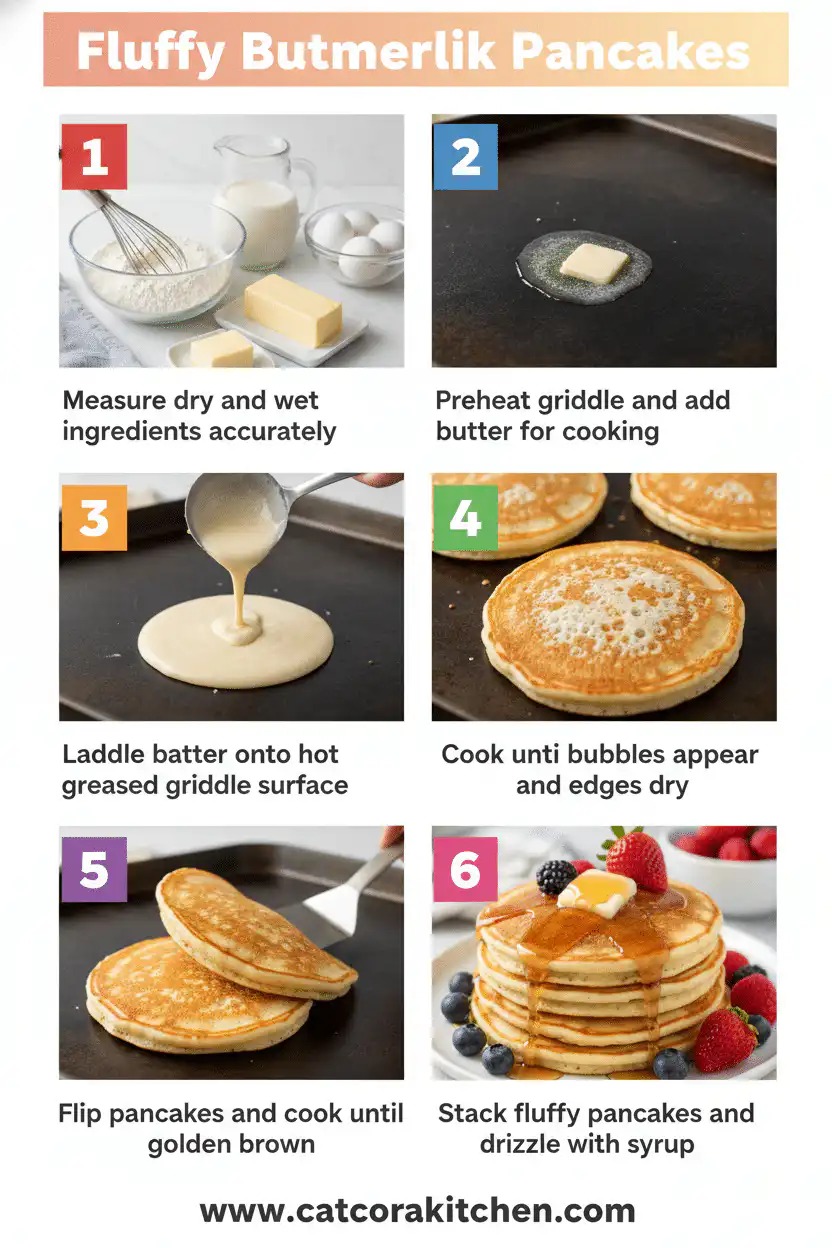 Fluffy Butmerlik Pancakes

1

Measure dry and wet ingredients accurately

2

Preheat griddle and add butter for cooking

3

Laddle batter onto hot greased griddle surface

4

Cook unti bubbles appear and edges dry

5

Flip pancakes and cook until golden brown

6

Stack fluffy pancakes and drizzle with syrup

www.catcorakitchen.com