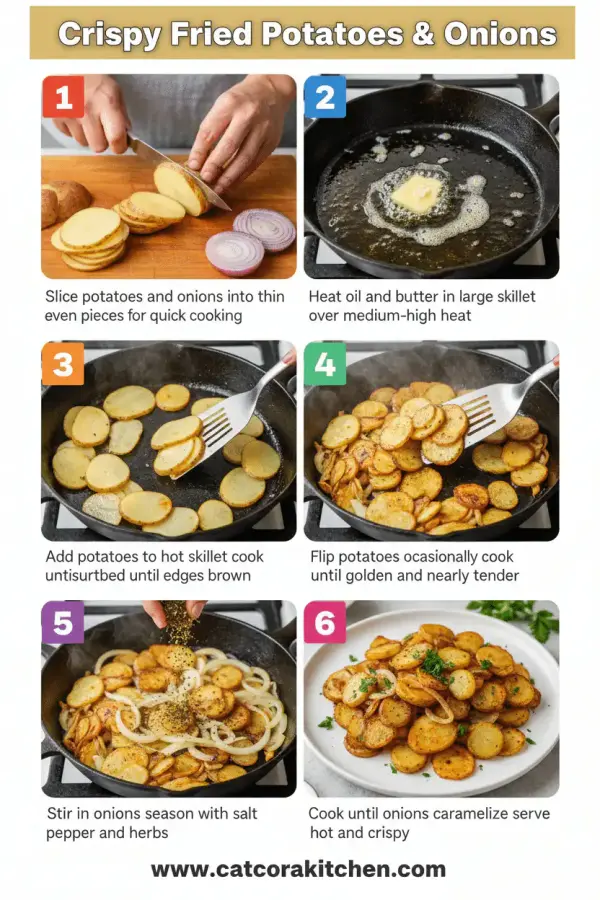 Crispy Fried Potatoes & Onions

1

Slice potatoes and onions into thin even pieces for quick cooking

2

Heat oil and butter in large skillet over medium-high heat

3

Add potatoes to hot skillet cook untisurtbed until edges brown

4

Flip potatoes ocasionally cook until golden and nearly tender

5

Stir in onions season with salt pepper and herbs

6

Cook until onions caramelize serve hot and crispy

www.catcorakitchen.com