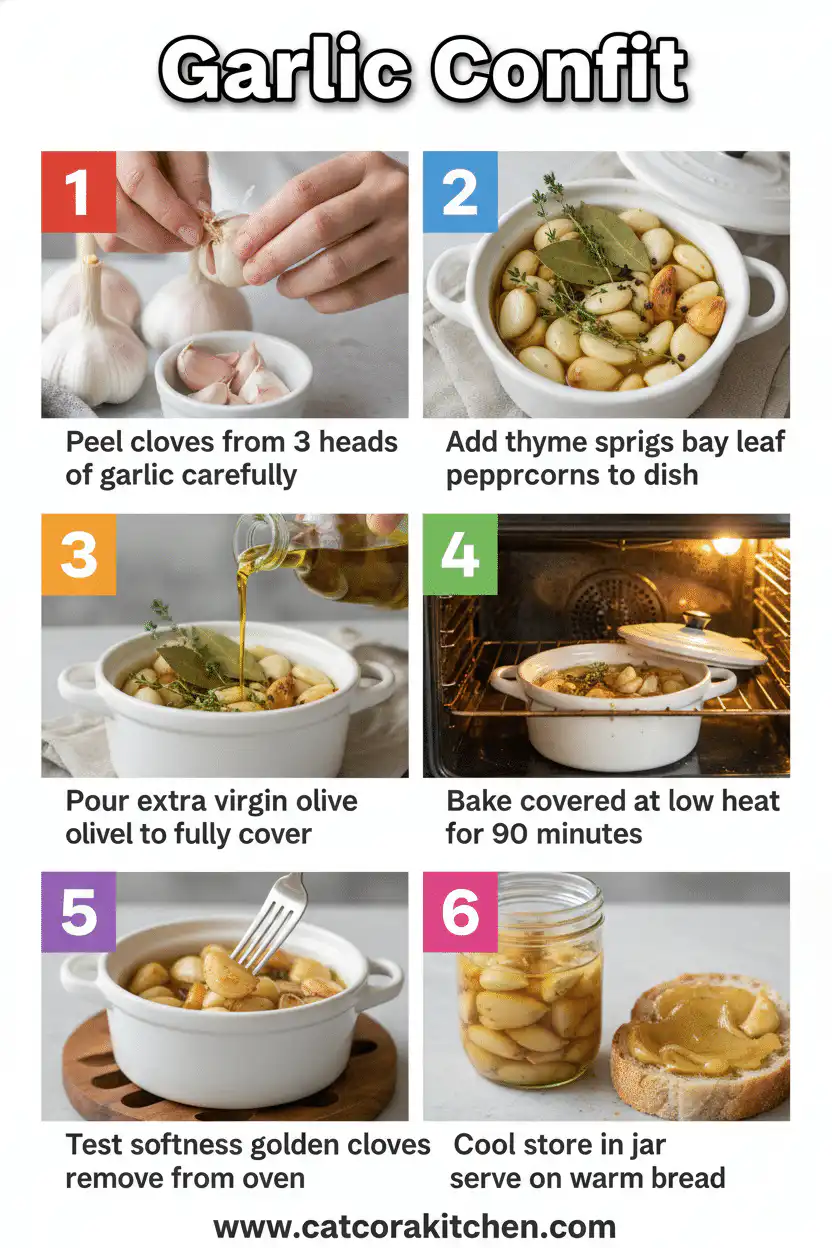 Garlic Confit

1

Peel cloves from 3 heads of garlic carefully

2

Add thyme sprigs bay leaf pepprcorns to dish

3

Pour extra virgin olive olivel to fully cover

4

Bake covered at low heat for 90 minutes

5

Test softness golden cloves remove from oven

6

Cool store in jar serve on warm bread

www.catcorakitchen.com