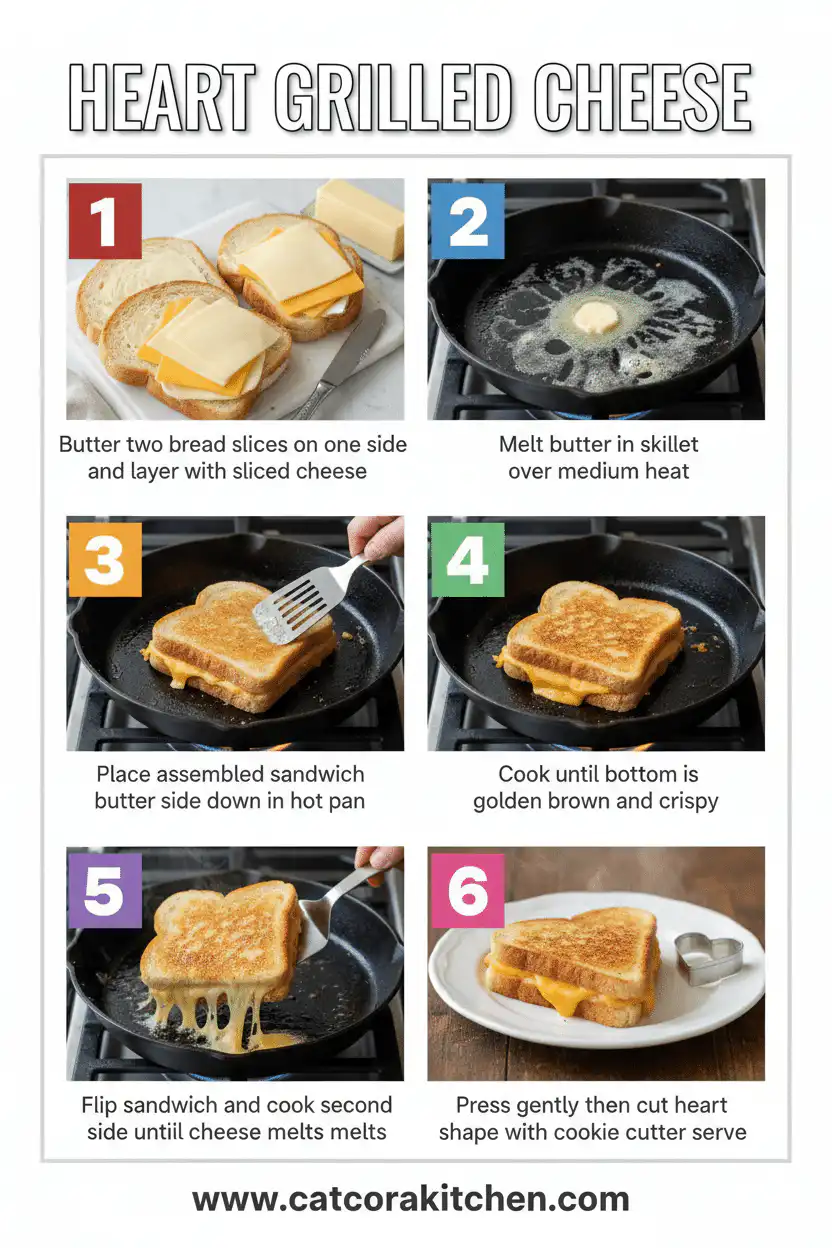 HEART GRILLED CHEESE

1

Butter two bread slices on one side and layer with sliced cheese

2

Melt butter in skillet over medium heat

3

Place assembled sandwich butter side down in hot pan

4

Cook until bottom is golden brown and crispy

5

Flip sandwich and cook second side untiil cheese melts melts

6

Press gently then cut heart shape with cookie cutter serve

www.catcorakitchen.com