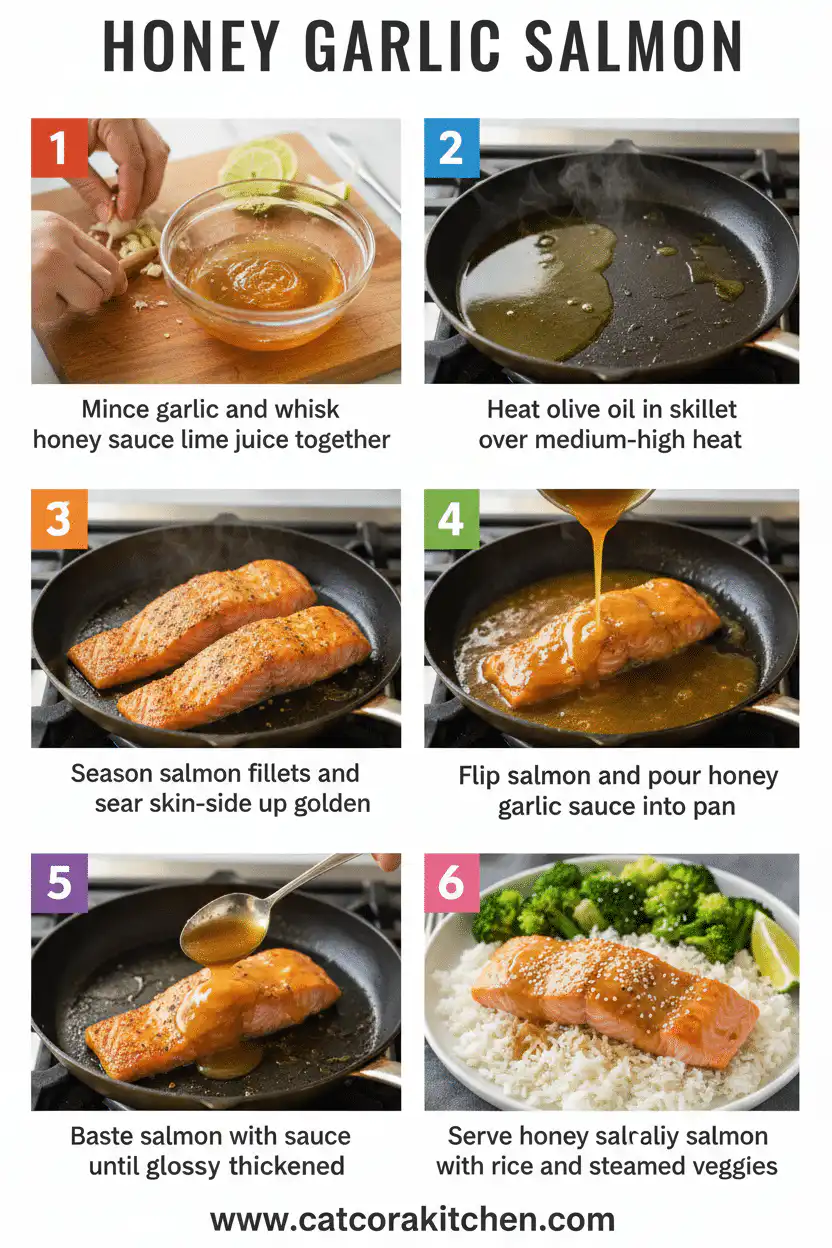 HONEY GARLIC SALMON

1

Mince garlic and whisk honey sauce lime juice together

2

Heat olive oil in skillet over medium-high heat

3

Season salmon fillets and sear skin-side up golden

4

Flip salmon and pour honey garlic sauce into pan

5

Baste salmon with sauce until glossy thickened

6

Serve honey salraliy salmon with rice and steamed veggies

www.catcorakitchen.com