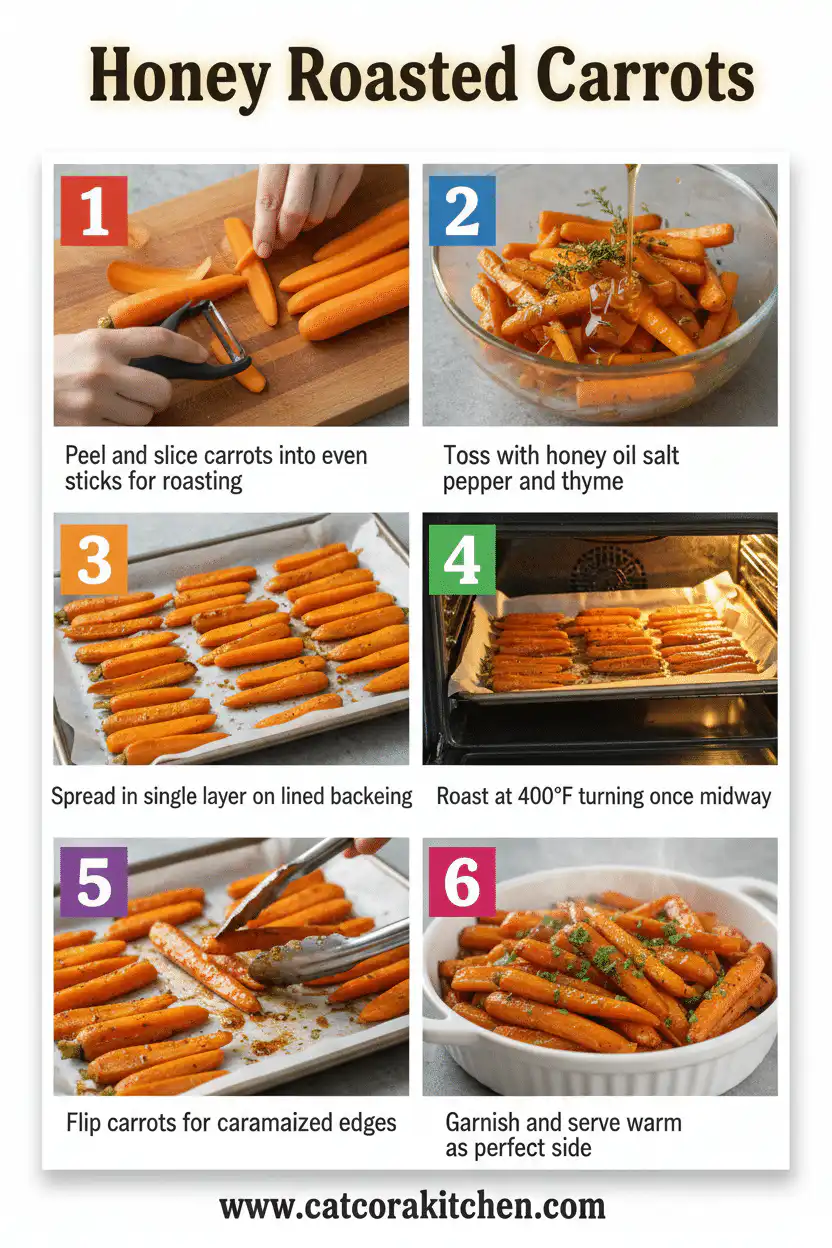 Honey Roasted Carrots

1

Peel and slice carrots into even sticks for roasting

2

Toss with honey oil salt pepper and thyme

3

Spread in single layer on lined backeing

4

Roast at 400°F turning once midway

5

Flip carrots for caramaized edges

6

Garnish and serve warm as perfect side

www.catcorakitchen.com