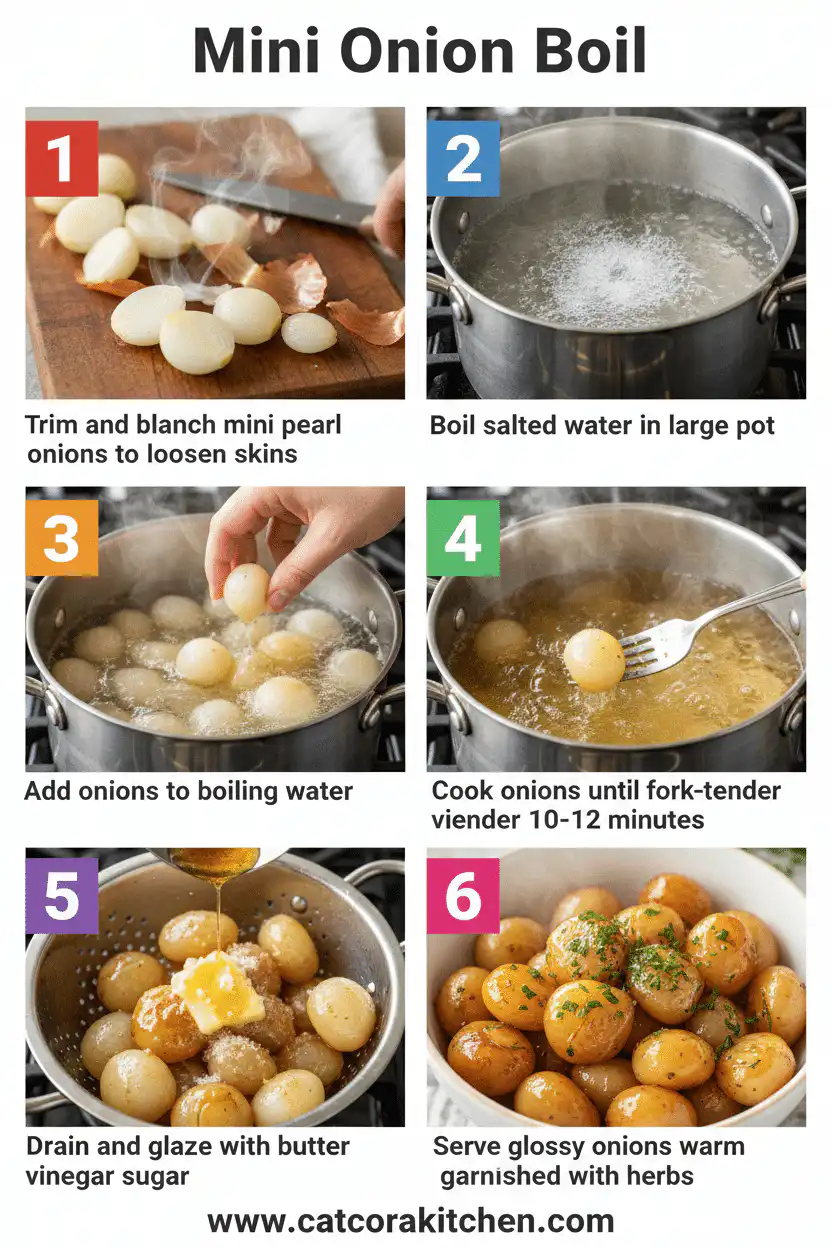 Mini Onion Boil

1

Trim and blanch mini pearl onions to loosen skins

2

Boil salted water in large pot

3

Add onions to boiling water

4

Cook onions until fork-tender viender 10-12 minutes

5

Drain and glaze with butter vinegar sugar

6

Serve glossy onions warm garnished with herbs

www.catcorakitchen.com