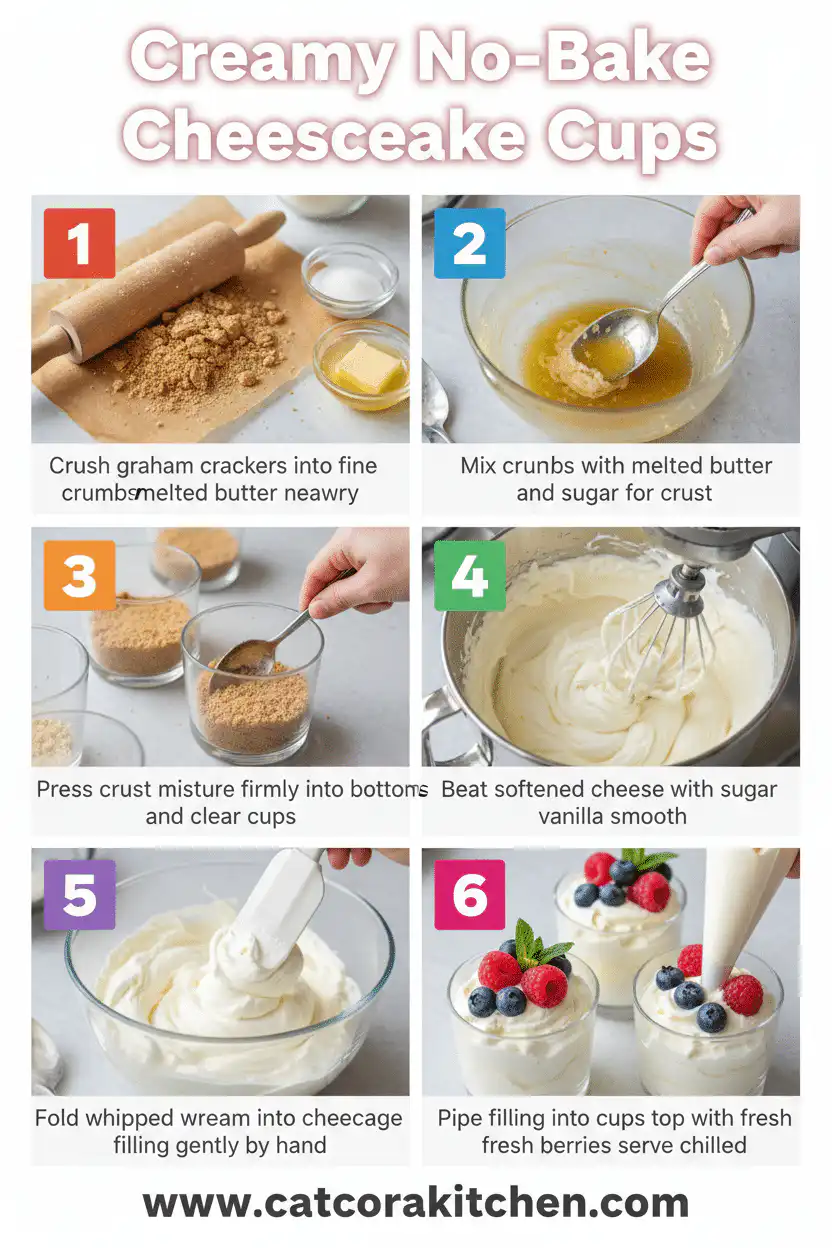 Creamy No-Bake Cheesceake Cups

1

Crush graham crackers into fine crumbs melted butter neawry

2

Mix crunbs with melted butter and sugar for crust

3

Press crust misture firmly into bottoms and clear cups

4

Beat softened cheese with sugar vanilla smooth

5

Fold whipped wream into cheecage filling gently by hand

6

Pipe filling into cups top with fresh fresh berries serve chilled

www.catcorakitchen.com